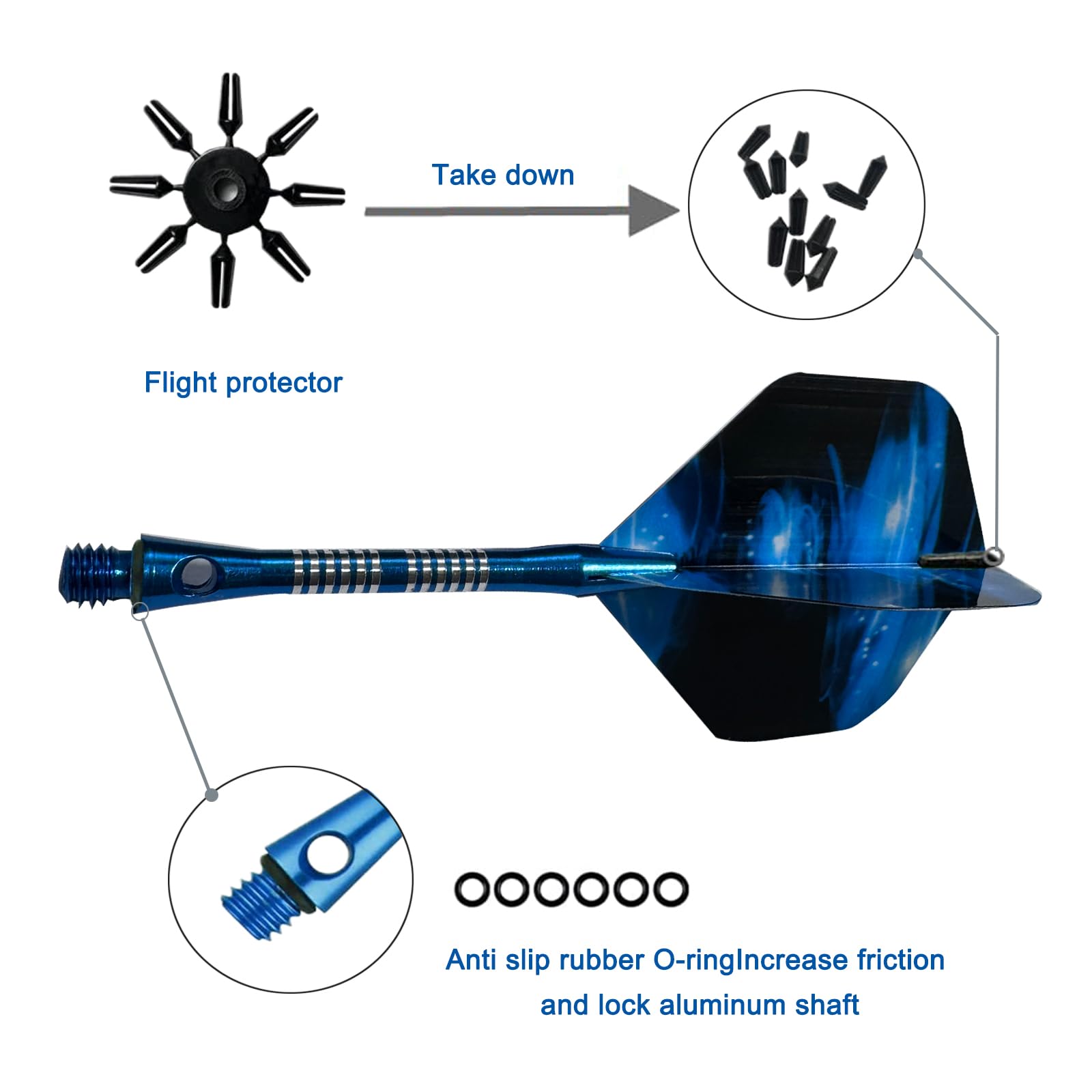 Take down

Flight protector

Anti slip rubber O-ringIncrease friction and lock aluminum shaft