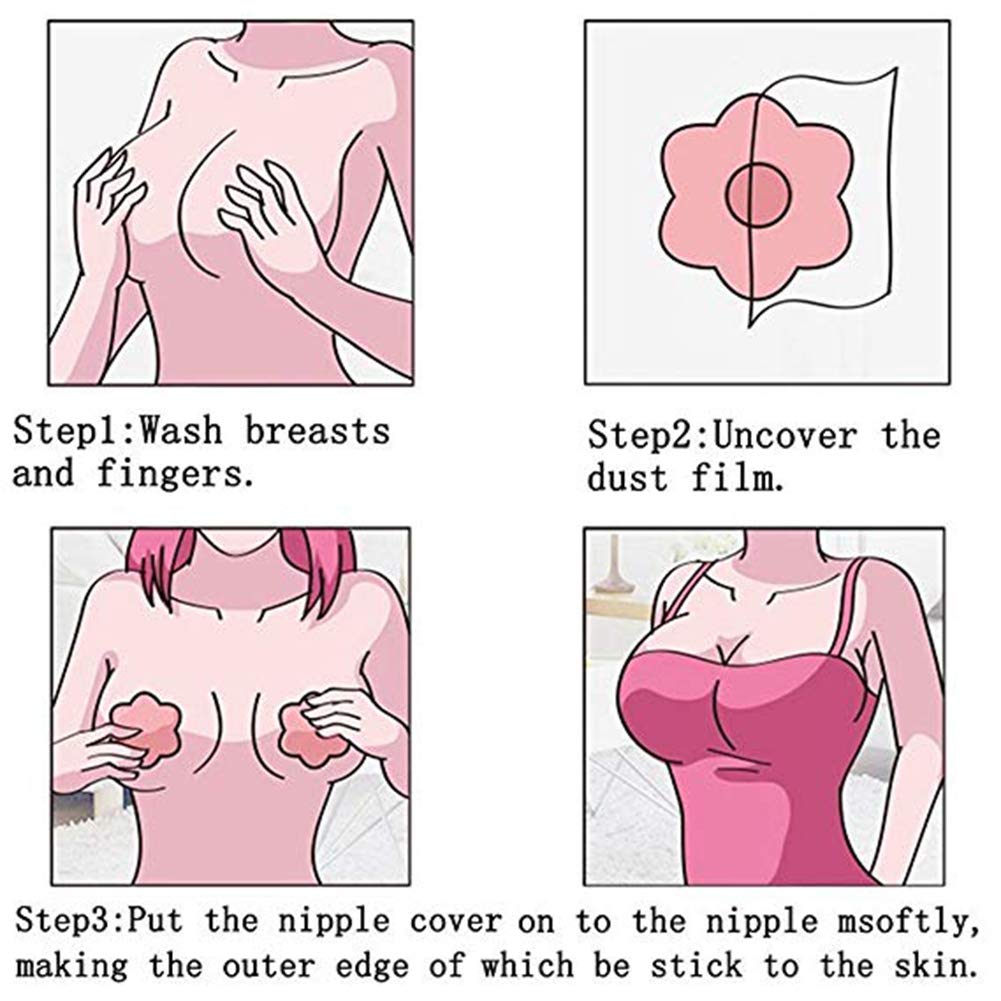 Step1:Wash breasts and fingers.

Step2:Uncover the dust film.

Step3:Put the nipple cover on to the nipple msoftly, making the outer edge of which be stick to the skin.