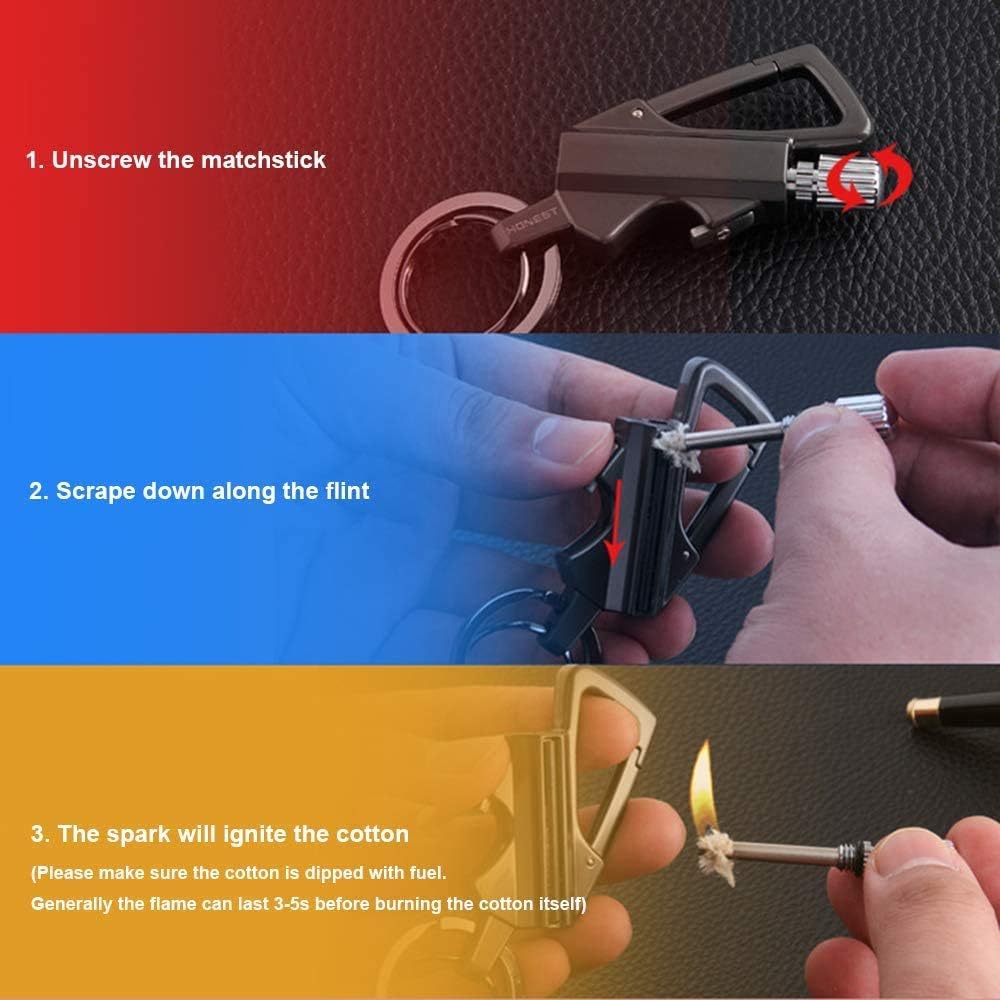 1. Unscrew the matchstick

HONEST

2. Scrape down along the flint

3. The spark will ignite the cotton

(Please make sure the cotton is dipped with fuel.
Generally the flame can last 3-5s before burning the cotton itself)