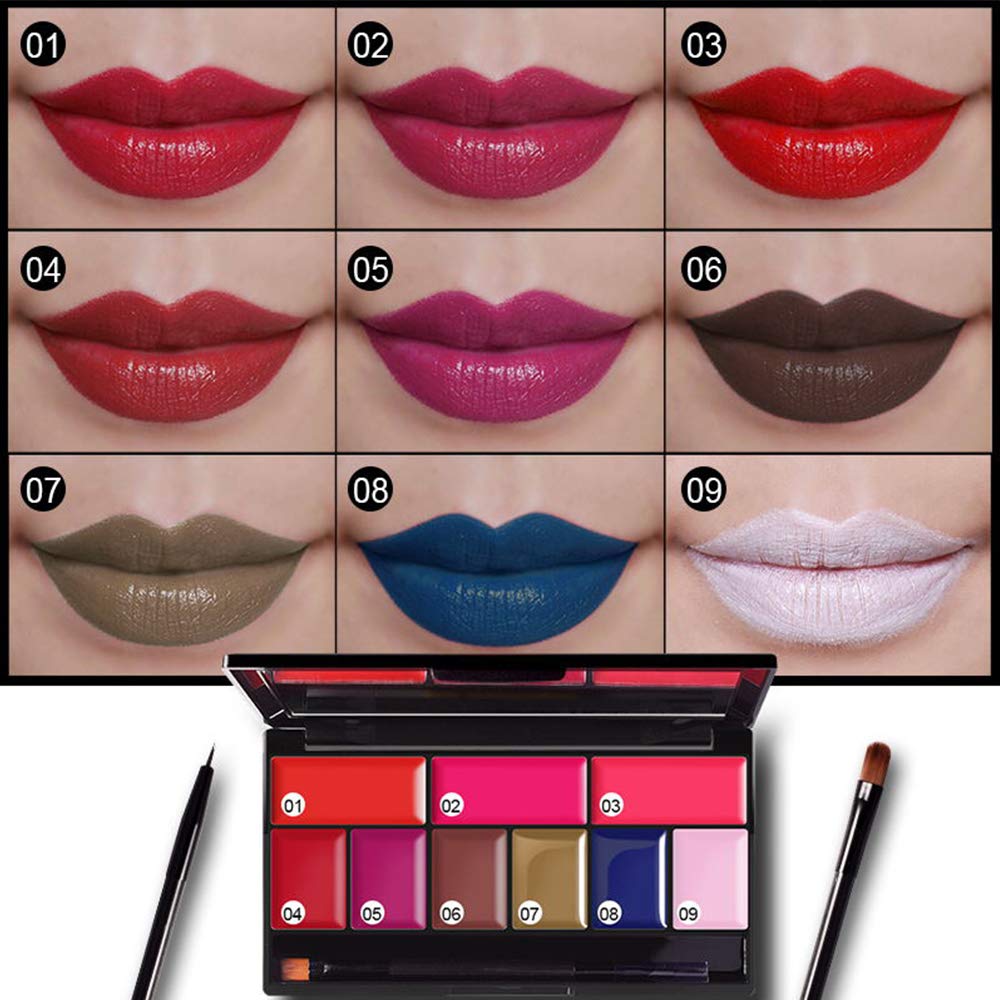 01
02
03
04
05
06
07
08
09
01
02
03
04
05
06
07
08
09