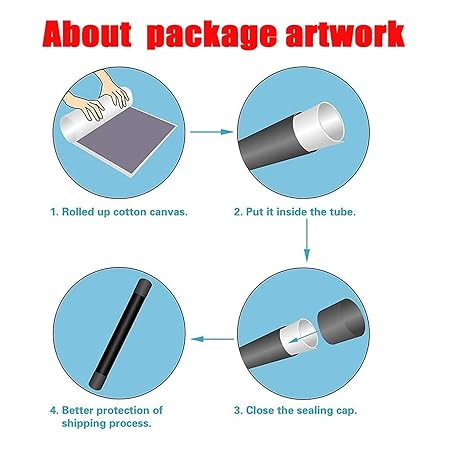 About package artwork

1. Rolled up cotton canvas.

2. Put it inside the tube.

3. Close the sealing cap.

4. Better protection of shipping process.