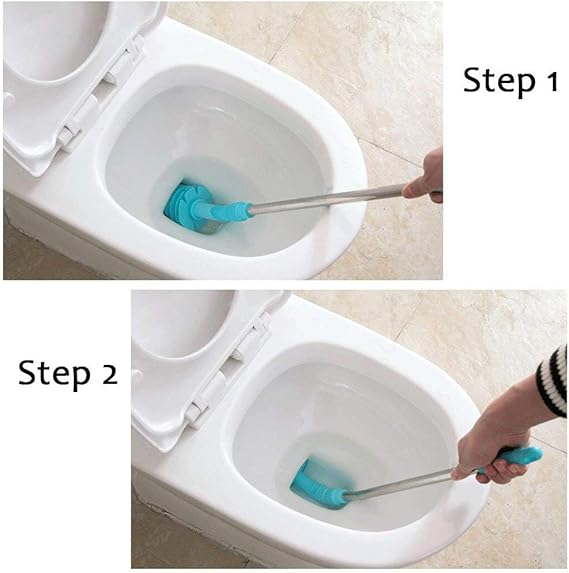 Step 1

Step 2