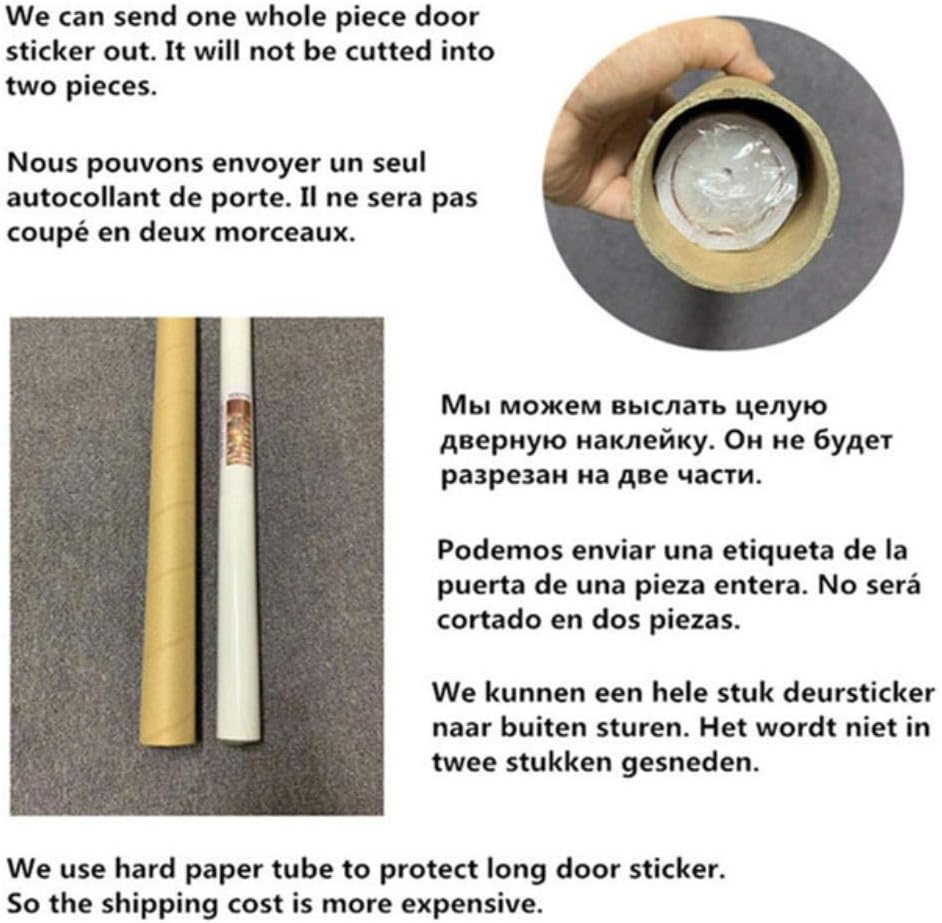 We can send one whole piece door sticker out. It will not be cutted into two pieces.

Nous pouvons envoyer un seul autocollant de porte. Il ne sera pas coupé en deux morceaux.

Мы можем выслать целую дверную наклейку. Он не будет разрезан на две части.

Podemos enviar una etiqueta de la puerta de una pieza entera. No será cortado en dos piezas.

We kunnen een hele stuk deursticker naar buiten sturen. Het wordt niet in twee stukken gesneden.

We use hard paper tube to protect long door sticker. So the shipping cost is more expensive.