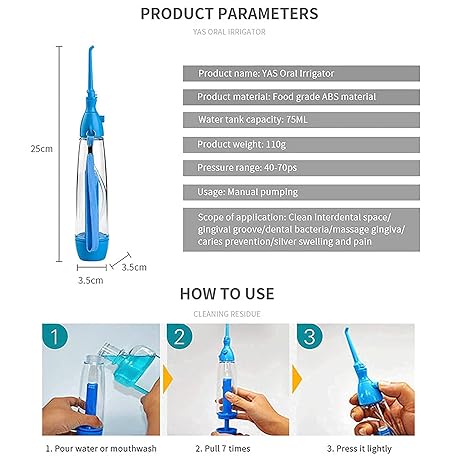 PRODUCT PARAMETERS

YAS ORAL IRRIGATOR

25cm

3.5cm

3.5cm

Product name: YAS Oral Irrigator

Product material: Food grade ABS material

Water tank capacity: 75ML

Product weight: 110g

Pressure range: 40-70ps

Usage: Manual pumping

Scope of application: Clean interdental space/ gingival groove/dental bacteria/massage gingiva/ caries prevention/silver swelling and pain

HOW TO USE

CLEANING RESIDUE

1

2

3

1. Pour water or mouthwash

2. Pull 7 times

3. Press it lightly