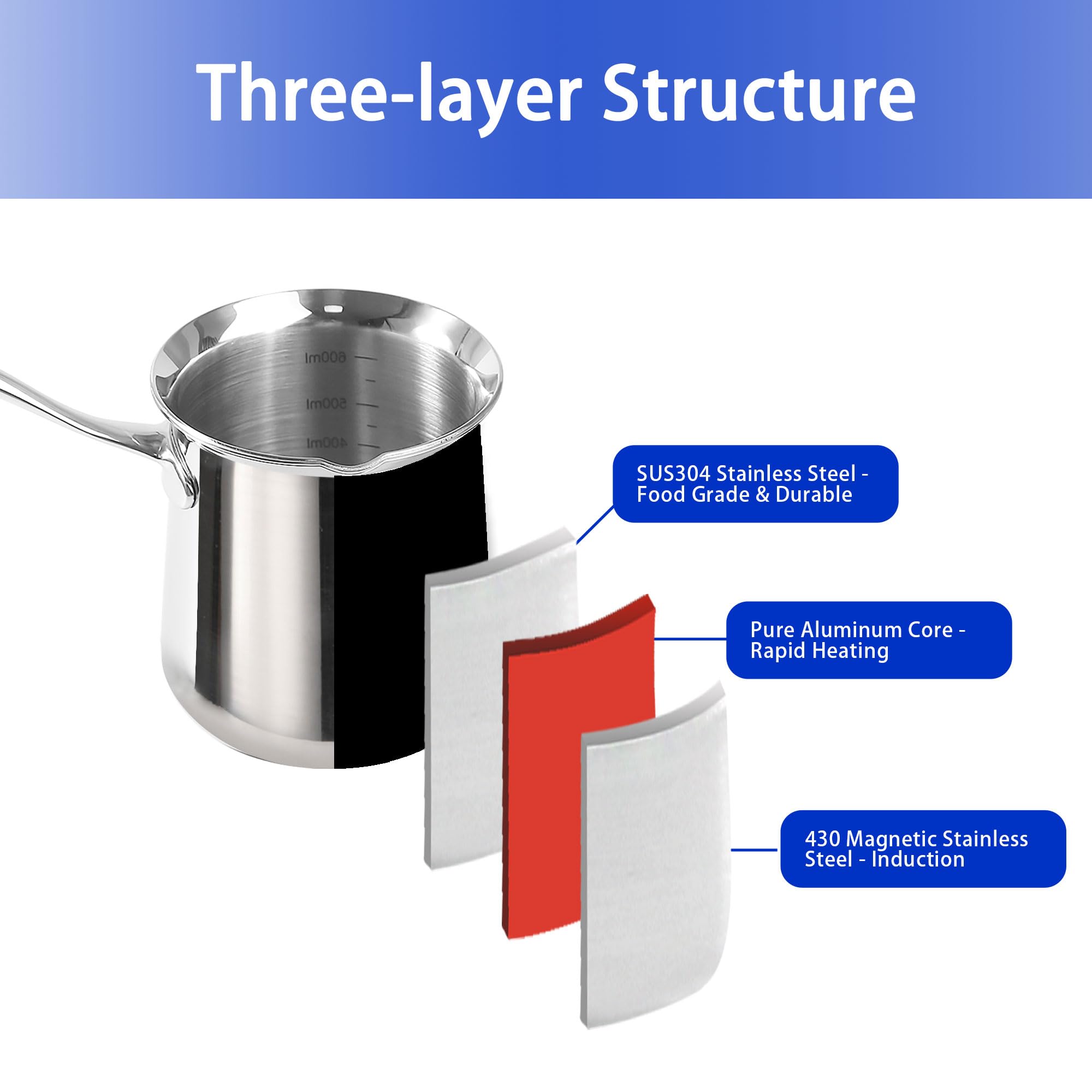 Three-layer Structure

600ml
500ml
400ml

SUS304 Stainless Steel - Food Grade & Durable

Pure Aluminum Core - Rapid Heating

430 Magnetic Stainless Steel - Induction