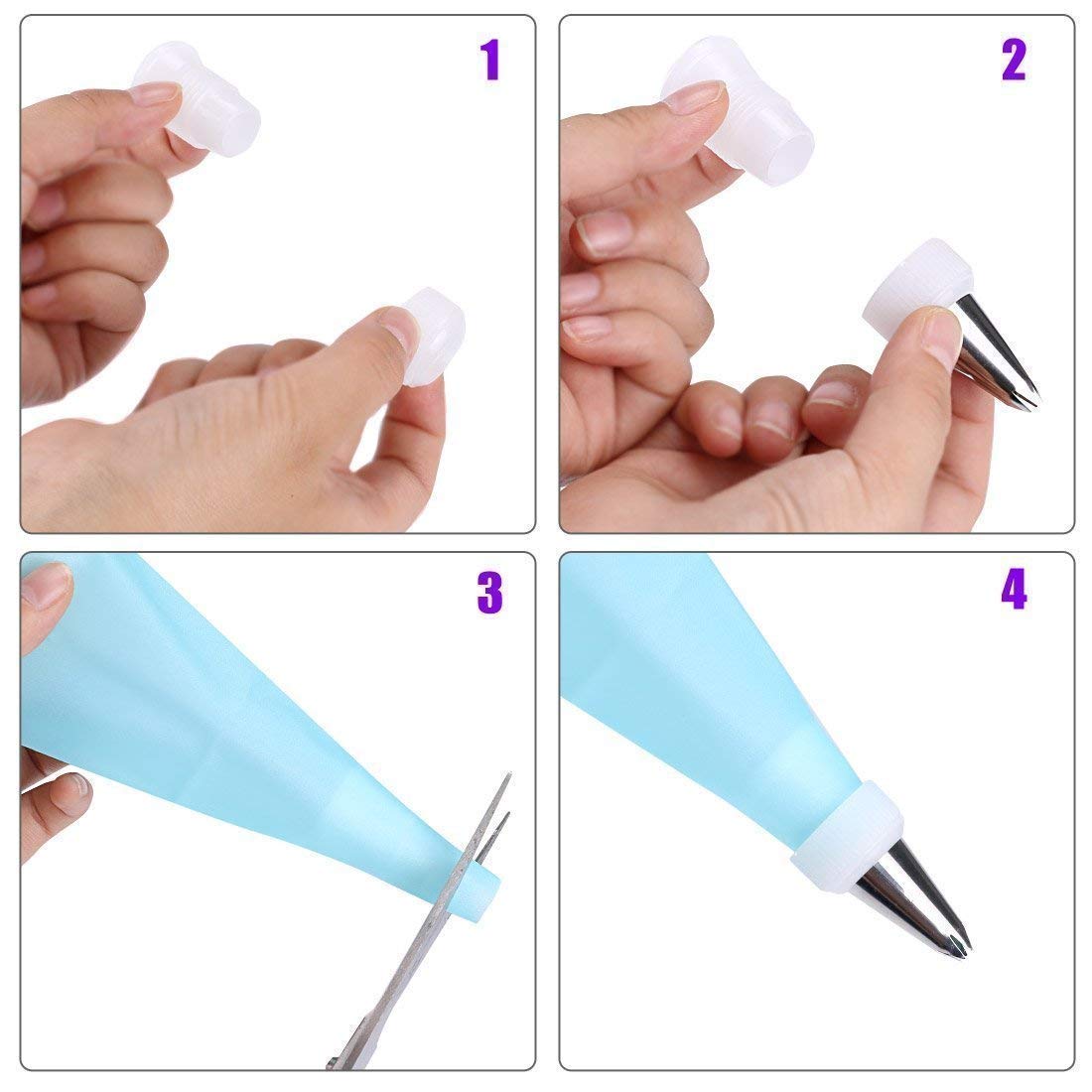 1

2

3

4