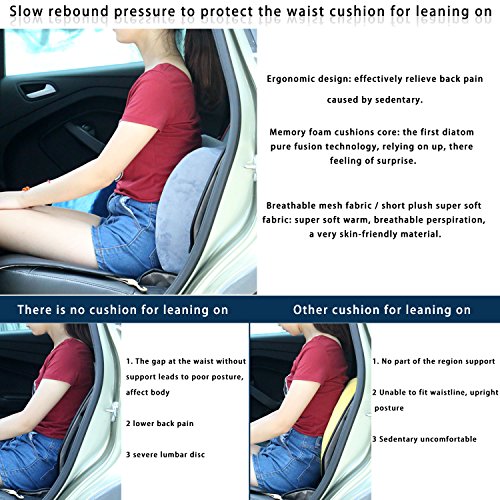 Slow rebound pressure to protect the waist cushion for leaning on

Ergonomic design: effectively relieve back pain caused by sedentary.

Memory foam cushions core: the first diatom pure fusion technology, relying on up, there feeling of surprise.

Breathable mesh fabric / short plush super soft fabric: super soft warm, breathable perspiration, a very skin-friendly material.

There is no cushion for leaning on

1. The gap at the waist without support leads to poor posture, affect body

2 lower back pain

3 severe lumbar disc

Other cushion for leaning on

1. No part of the region support

2 Unable to fit waistline, upright posture

3 Sedentary uncomfortable