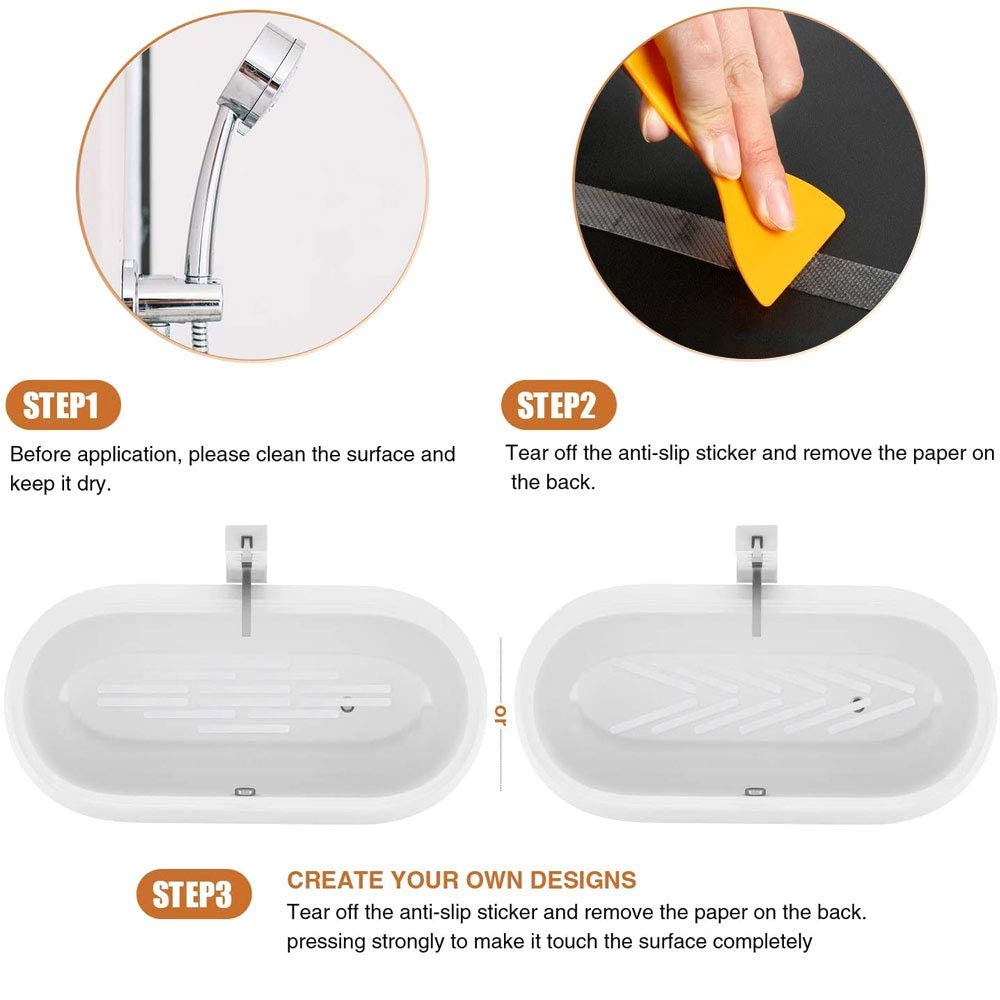 STEP1

Before application, please clean the surface and keep it dry.

STEP2

Tear off the anti-slip sticker and remove the paper on the back.

or

STEP3

CREATE YOUR OWN DESIGNS

Tear off the anti-slip sticker and remove the paper on the back. pressing strongly to make it touch the surface completely