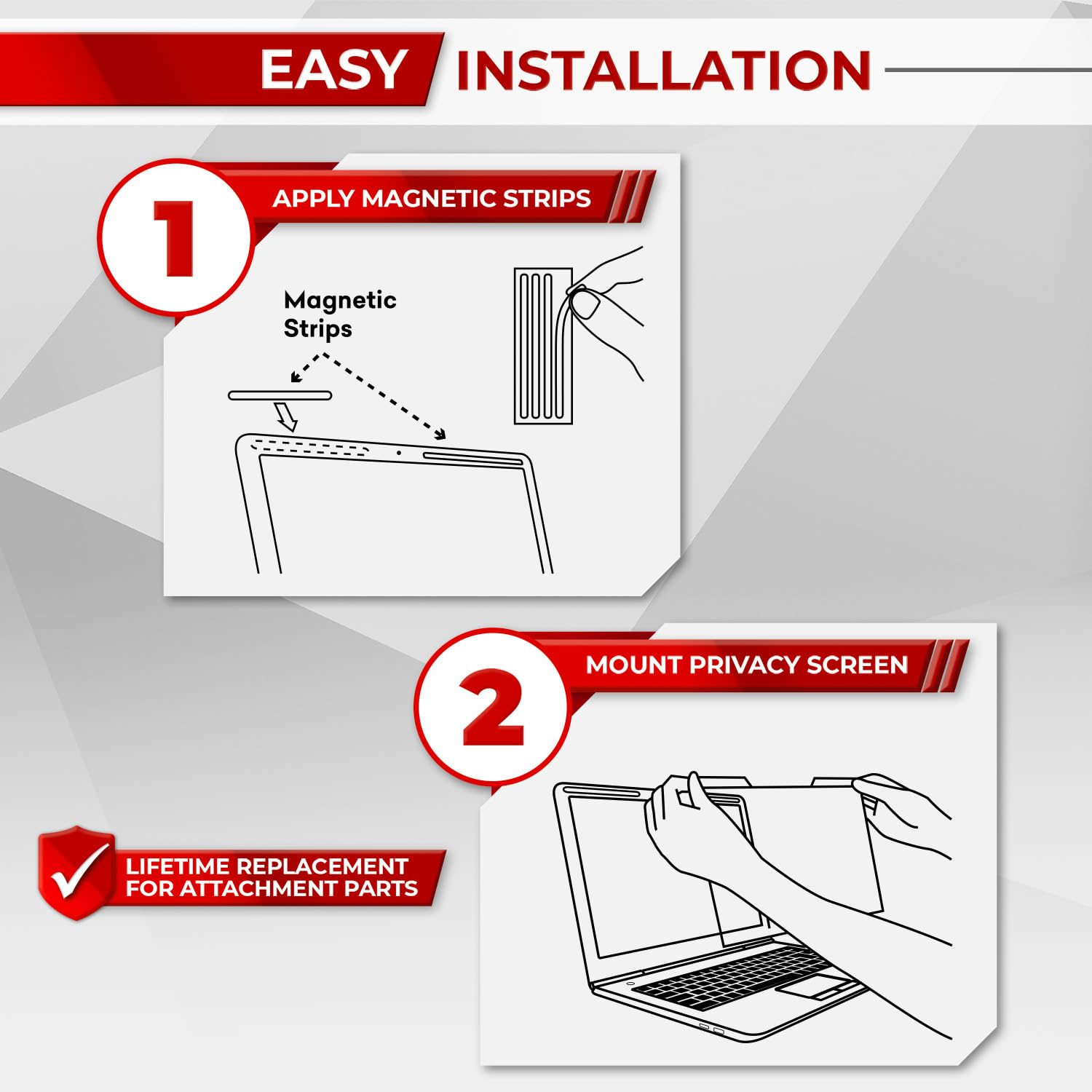 EASY INSTALLATION

1

APPLY MAGNETIC STRIPS

Magnetic Strips

2

MOUNT PRIVACY SCREEN

LIFETIME REPLACEMENT FOR ATTACHMENT PARTS