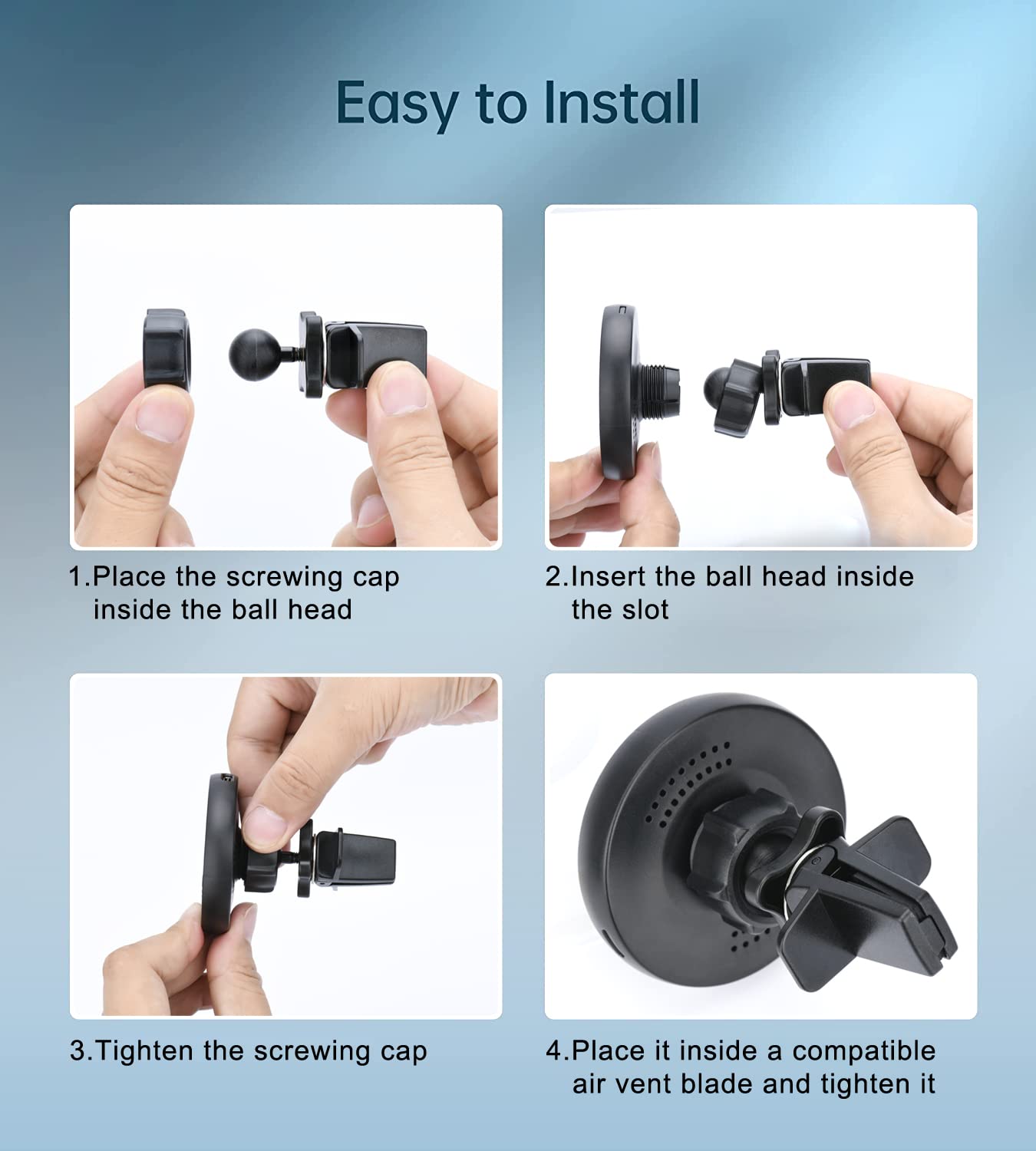 Easy to Install

1.Place the screwing cap inside the ball head

2.Insert the ball head inside the slot

3.Tighten the screwing cap

4.Place it inside a compatible air vent blade and tighten it