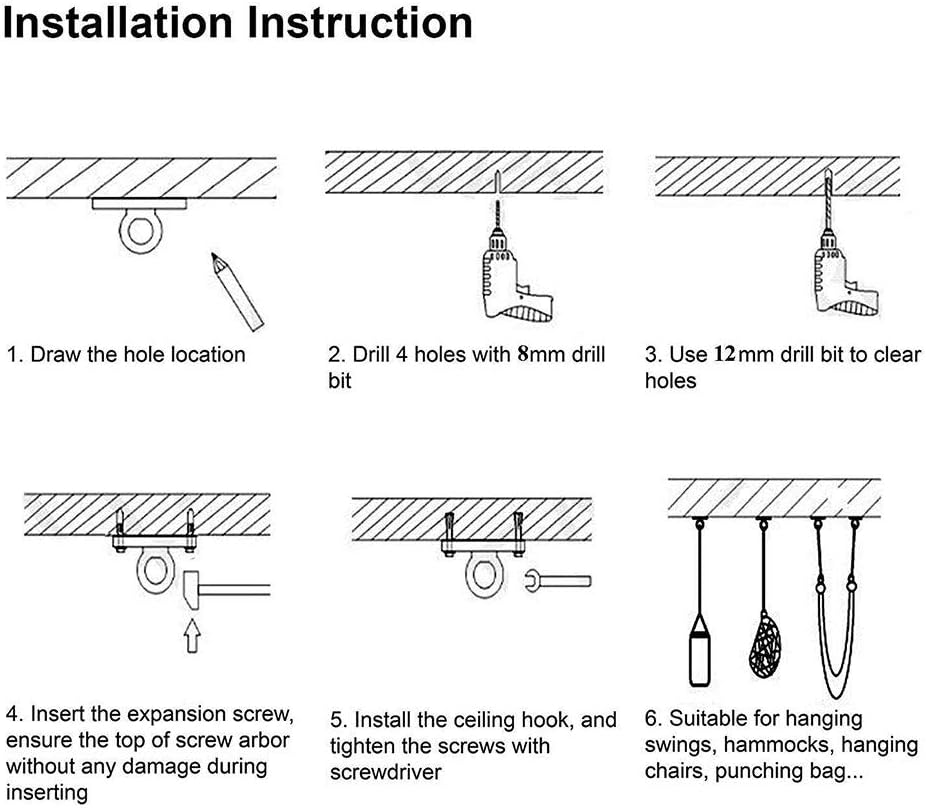 Installation Instruction

1. Draw the hole location

2. Drill 4 holes with 8mm drill bit

3. Use 12mm drill bit to clear holes

4. Insert the expansion screw, ensure the top of screw arbor without any damage during inserting

5. Install the ceiling hook, and tighten the screws with screwdriver

6. Suitable for hanging swings, hammocks, hanging chairs, punching bag...