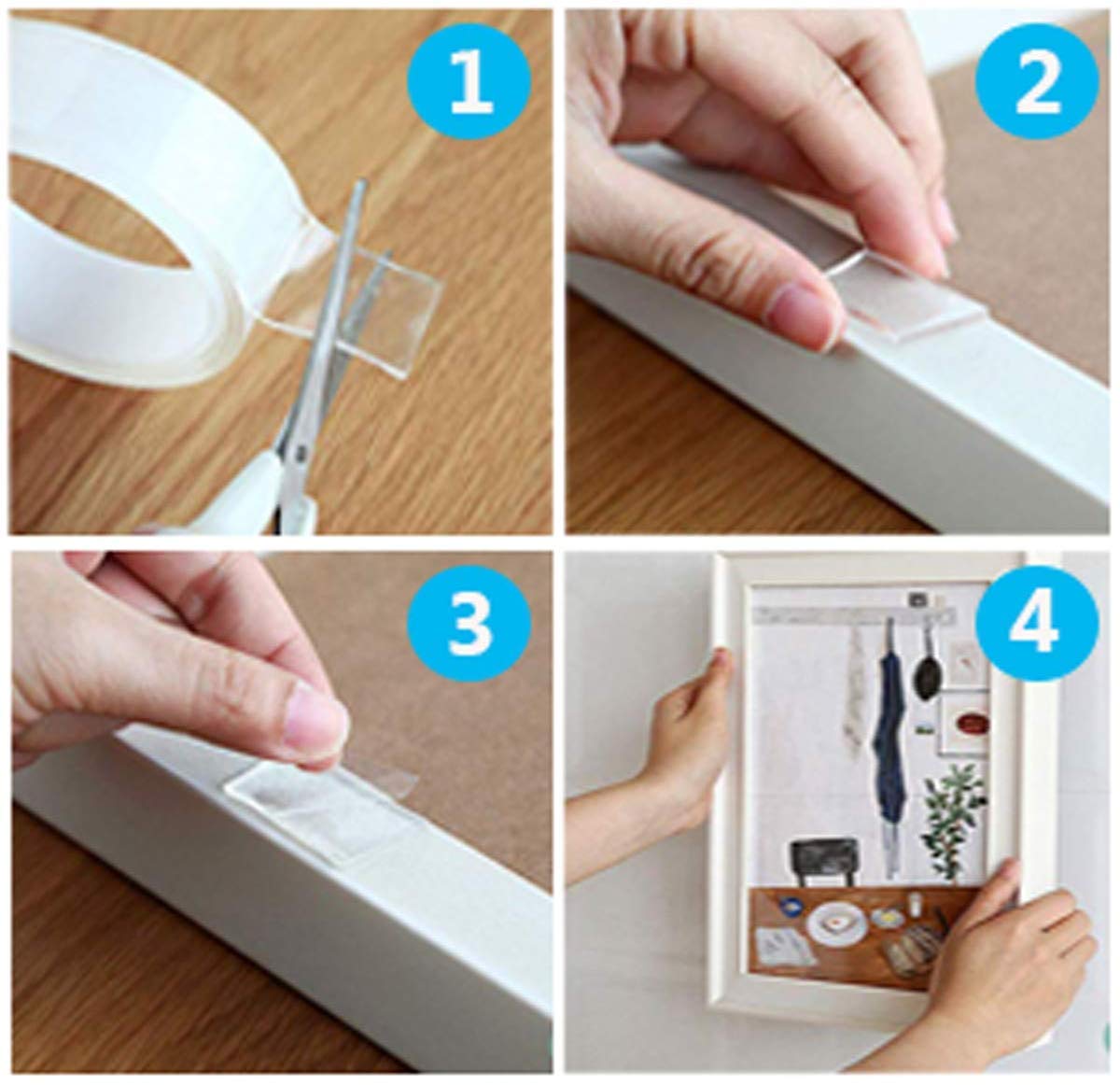 1

2

3

4