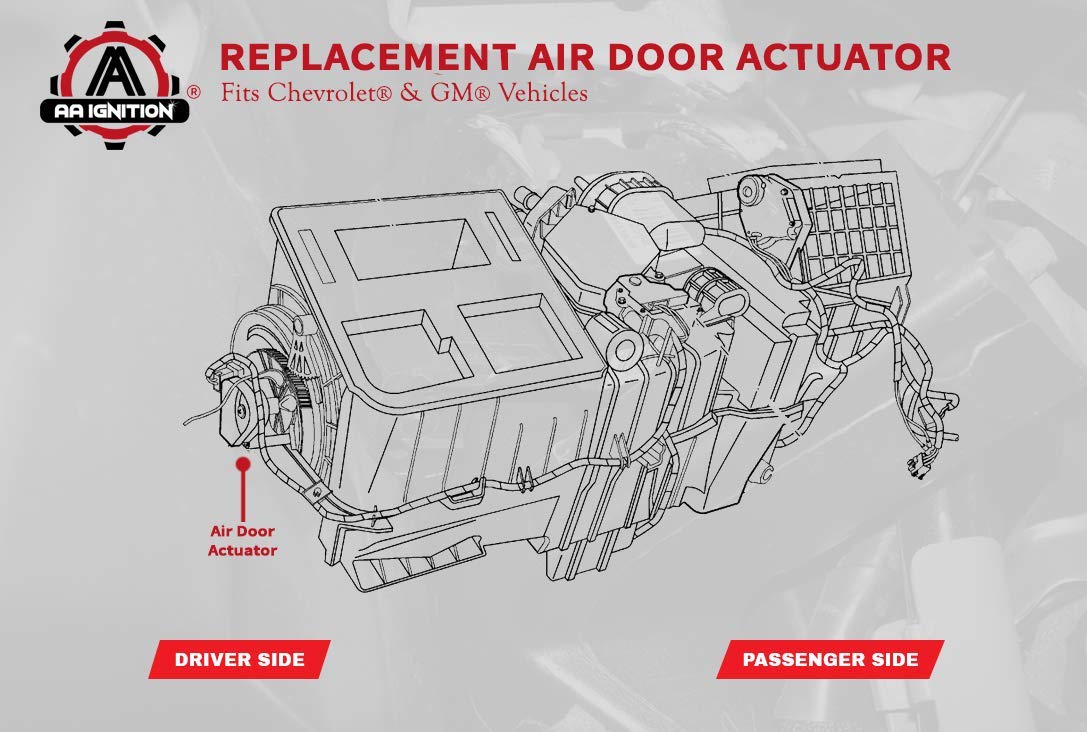 AA IGNITION®

REPLACEMENT AIR DOOR ACTUATOR
Fits Chevrolet® & GM® Vehicles

Air Door Actuator

DRIVER SIDE

PASSENGER SIDE