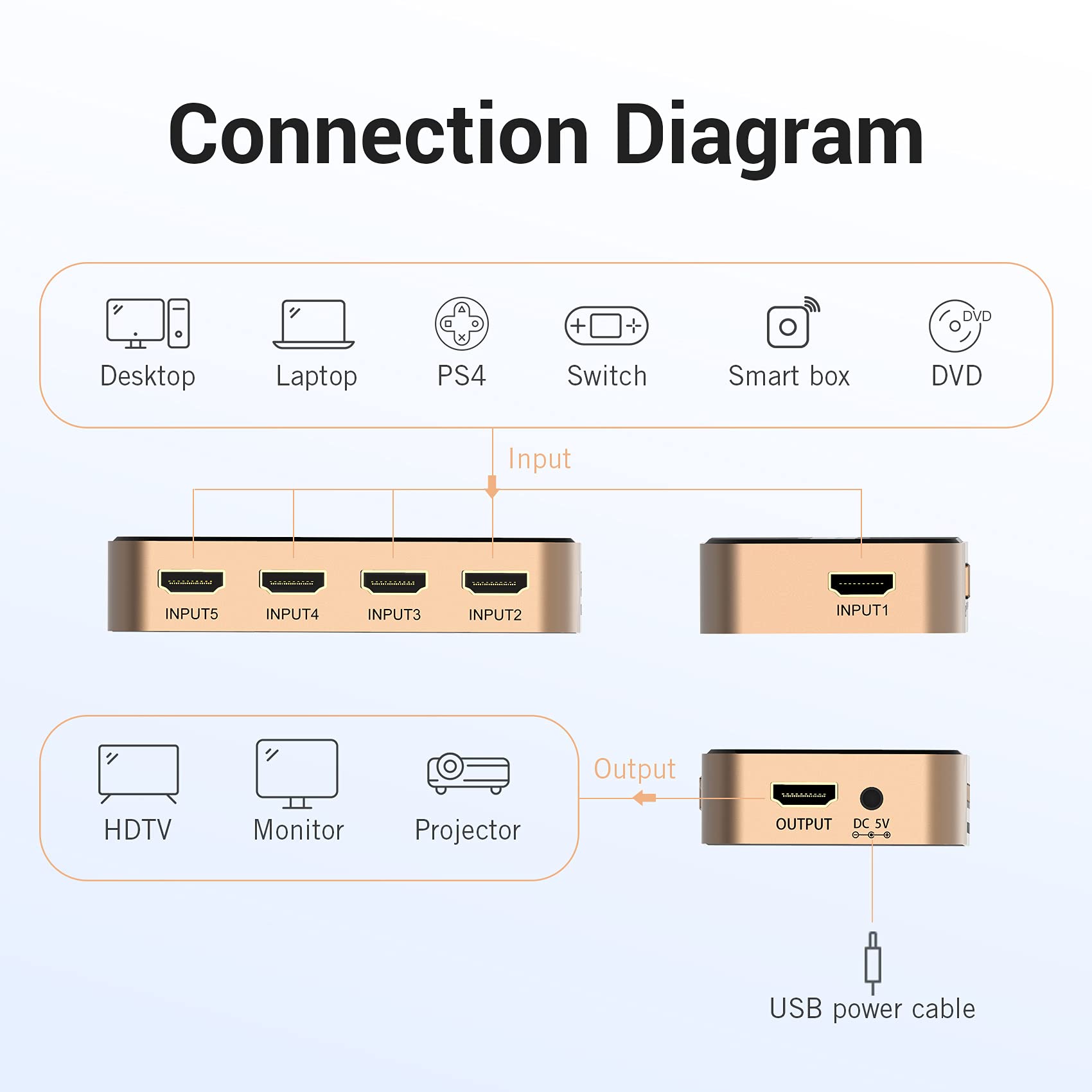 Connection Diagram

Desktop
Laptop
PS4
Switch
Smart box
DVD DVD

Input

INPUT5
INPUT4
INPUT3
INPUT2
INPUT1

HDTV
Monitor
Projector

Output

OUTPUT
DC 5V

USB power cable