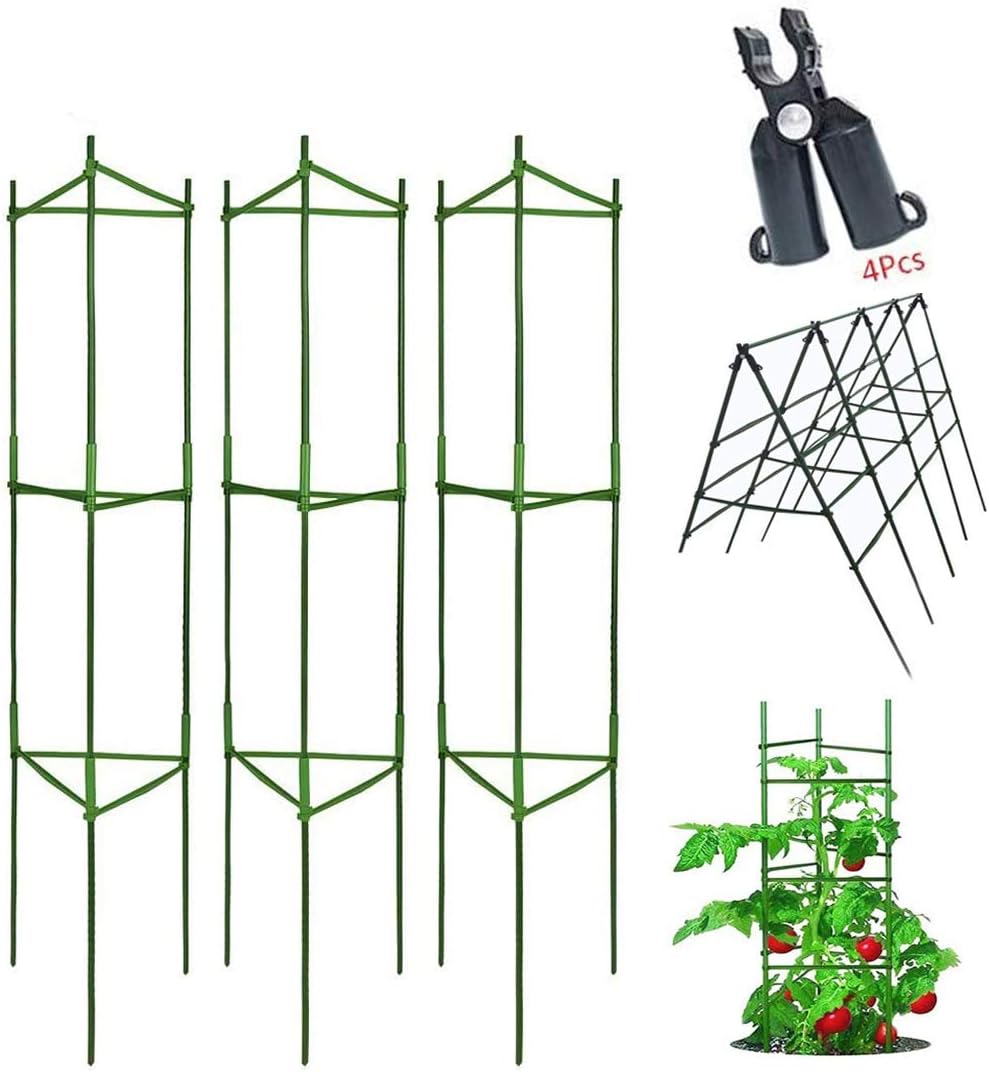 4Pcs