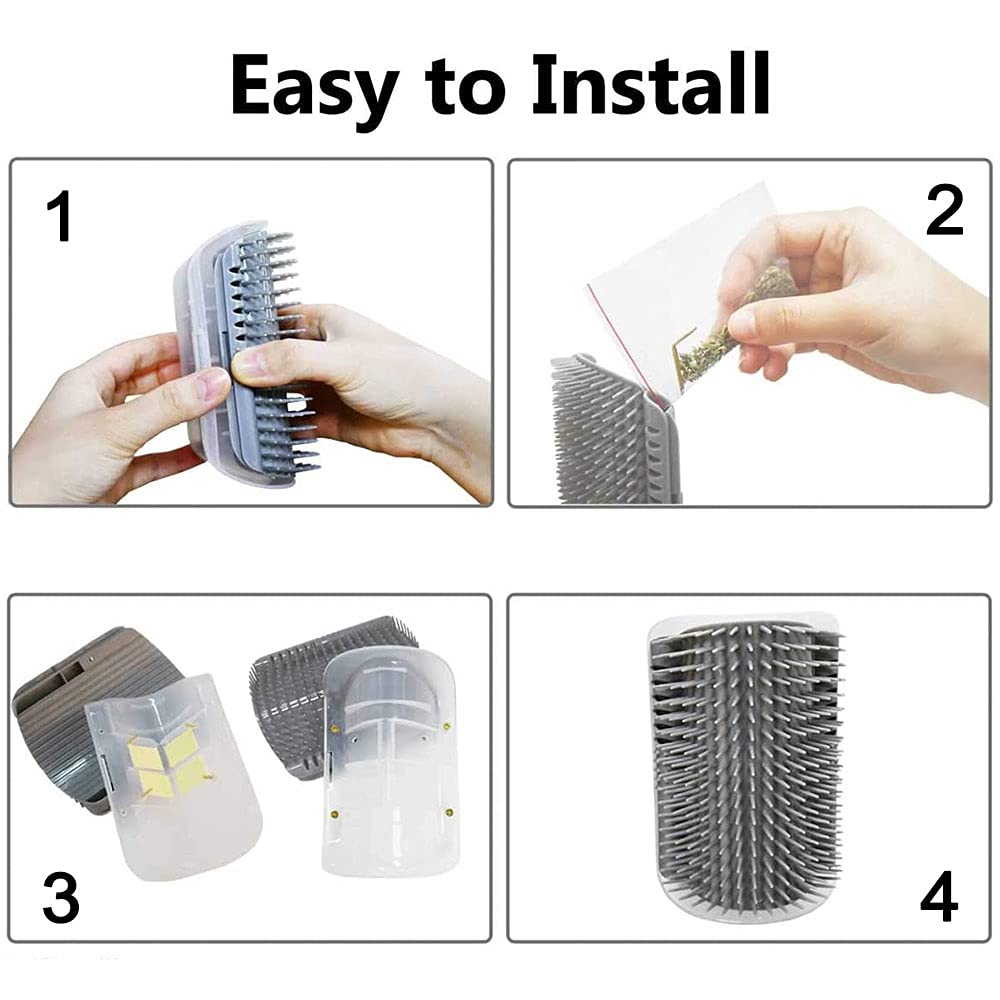 Easy to Install

1

2

3

4