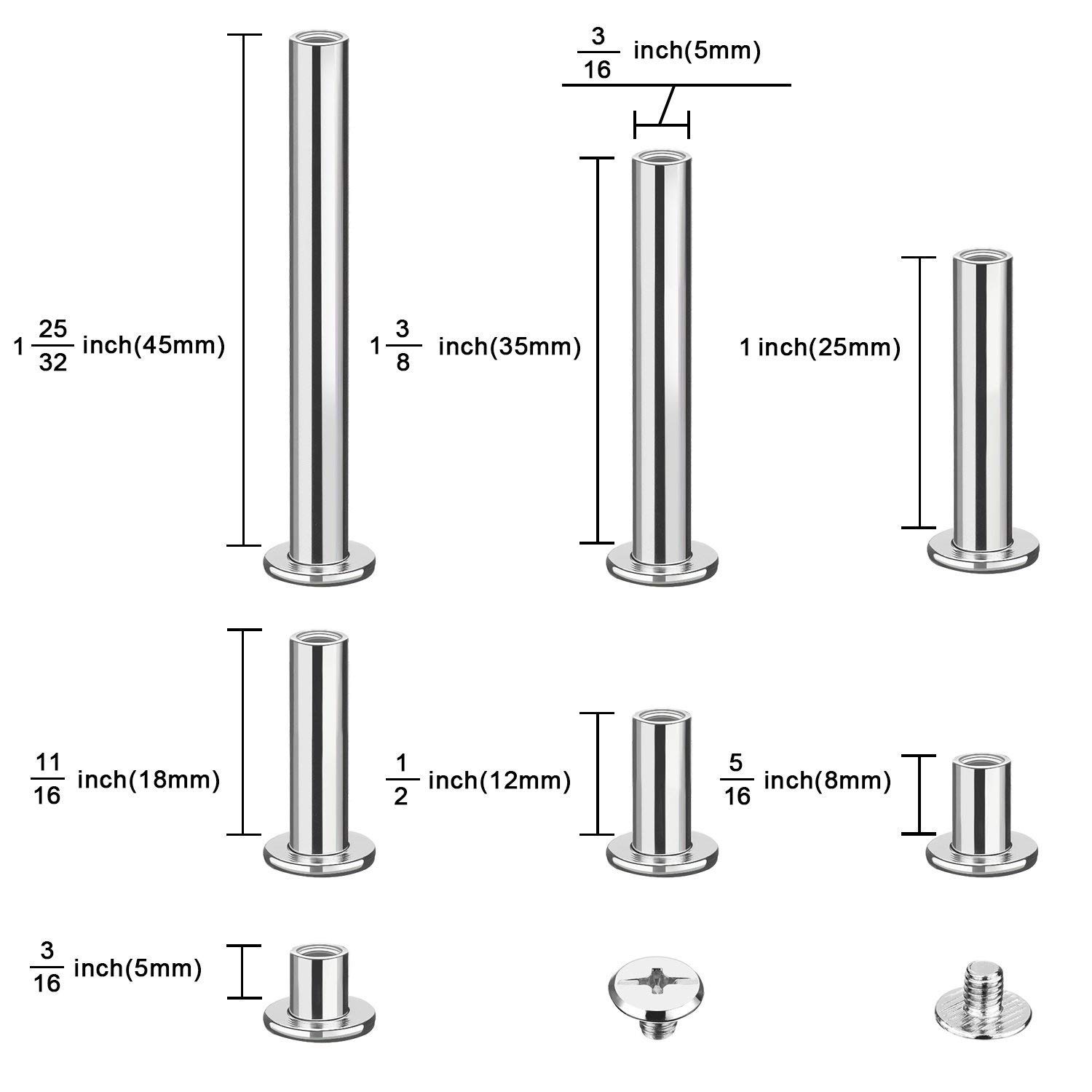 $\frac{3}{16}$ inch(5mm)

$1\frac{25}{32}$ inch(45mm)

$1\frac{3}{8}$ inch(35mm)

1 inch(25mm)

$\frac{11}{16}$ inch(18mm)

$\frac{1}{2}$ inch(12mm)

$\frac{5}{16}$ inch(8mm)

$\frac{3}{16}$ inch(5mm)