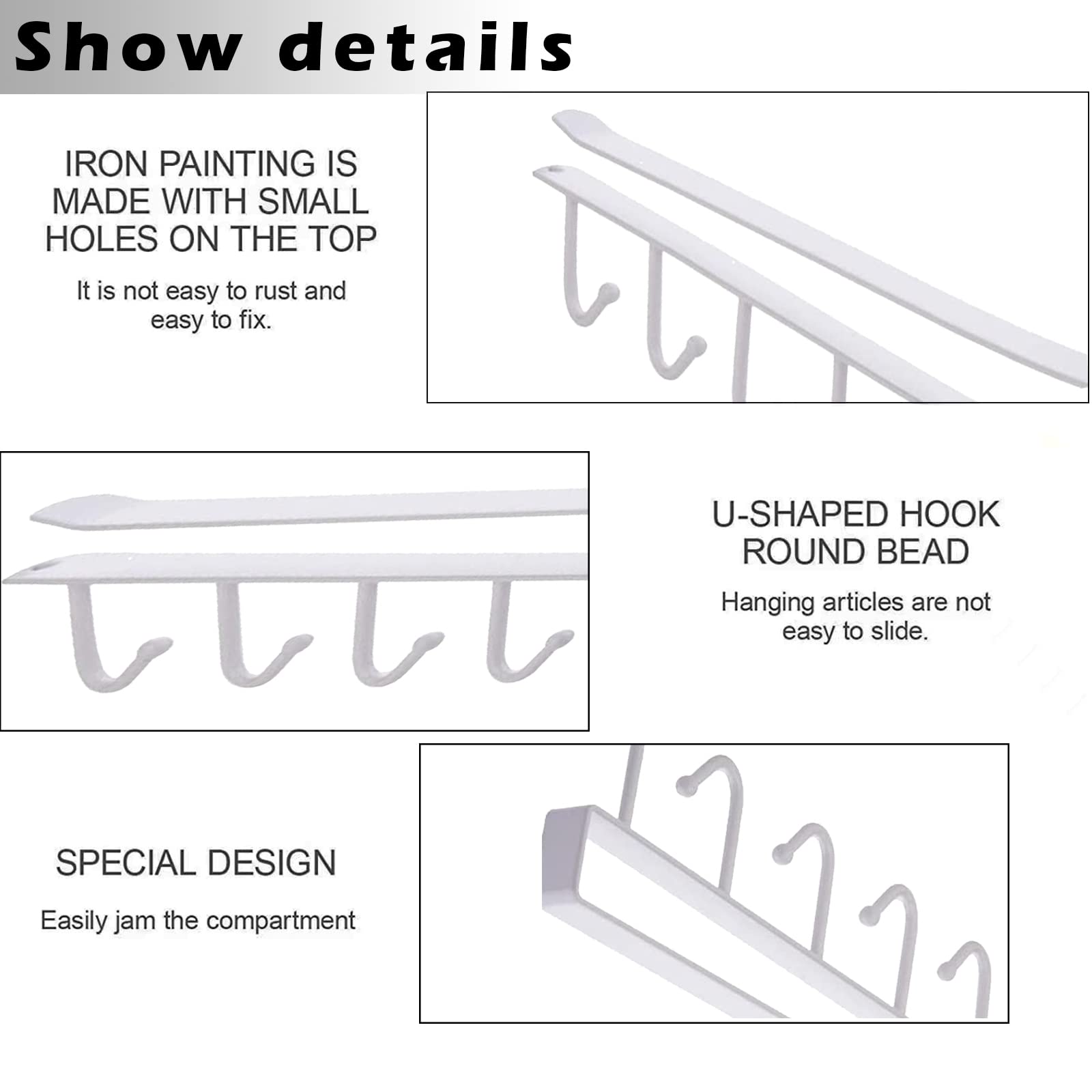 Show details

IRON PAINTING IS MADE WITH SMALL HOLES ON THE TOP

It is not easy to rust and easy to fix.

U-SHAPED HOOK ROUND BEAD

Hanging articles are not easy to slide.

SPECIAL DESIGN

Easily jam the compartment