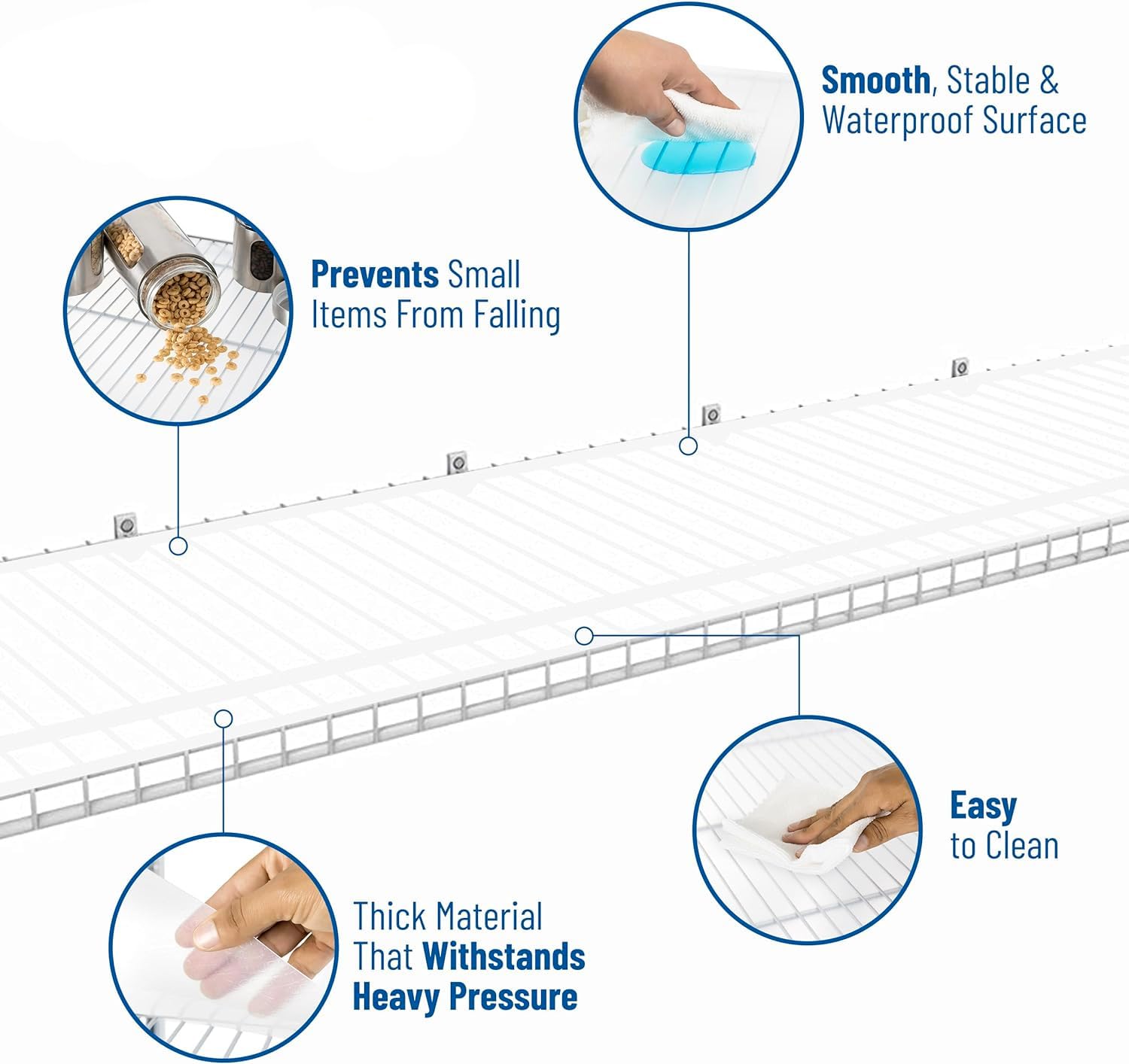 Smooth, Stable & Waterproof Surface

Prevents Small Items From Falling

Easy to Clean

Thick Material That Withstands Heavy Pressure