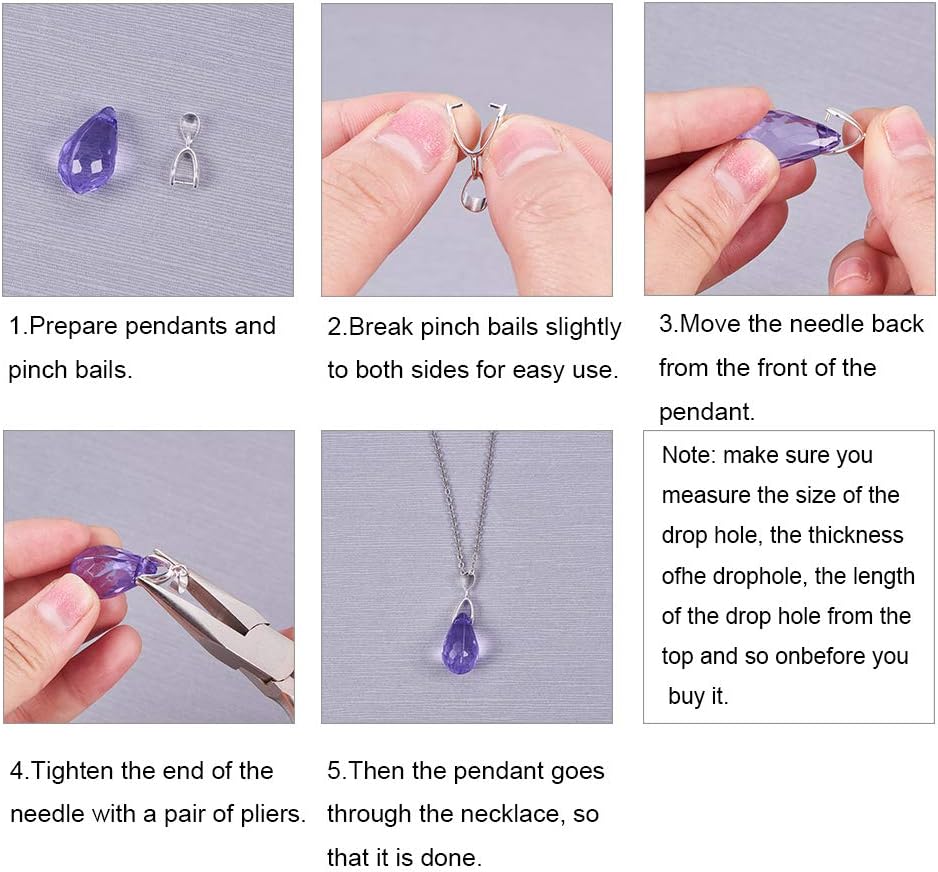 1.Prepare pendants and pinch bails.

2.Break pinch bails slightly to both sides for easy use.

3.Move the needle back from the front of the pendant.

Note: make sure you measure the size of the drop hole, the thickness ofhe drophole, the length of the drop hole from the top and so onbefore you buy it.

4.Tighten the end of the needle with a pair of pliers.

5.Then the pendant goes through the necklace, so that it is done.