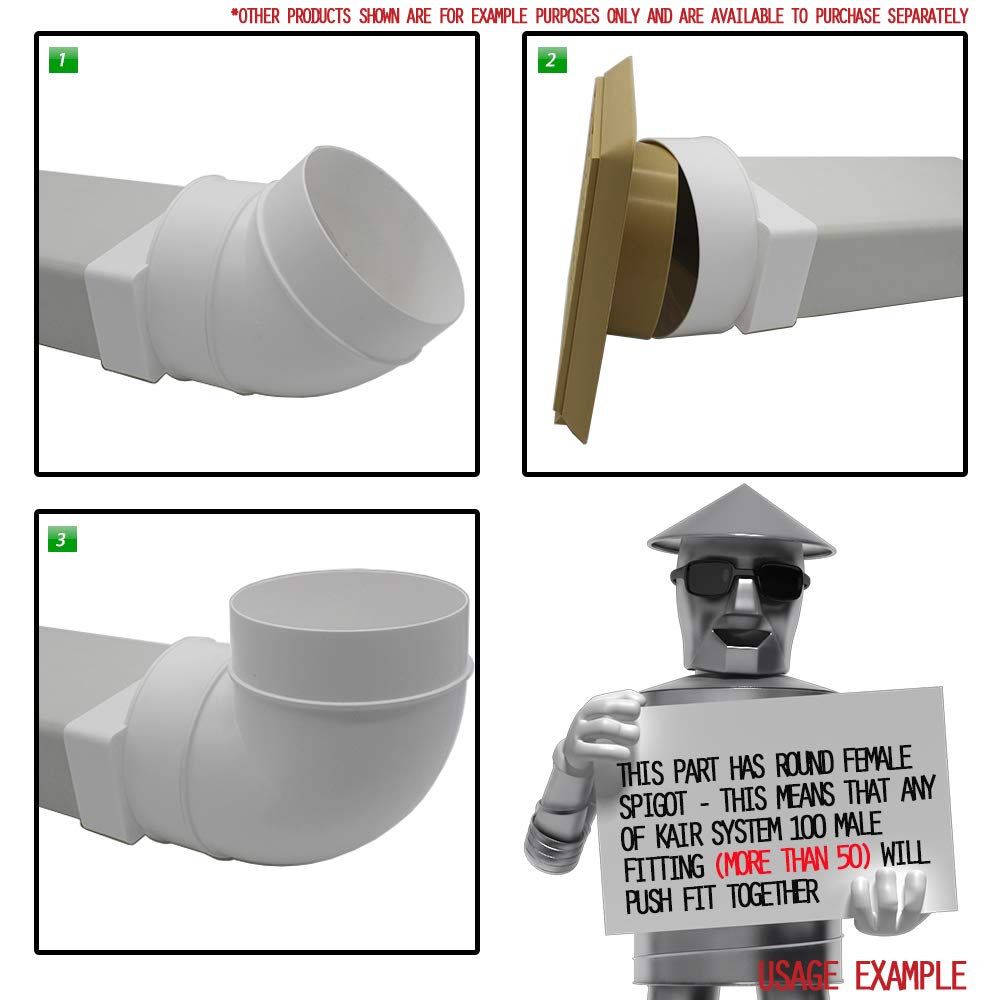 *OTHER PRODUCTS SHOWN ARE FOR EXAMPLE PURPOSES ONLY AND ARE AVAILABLE TO PURCHASE SEPARATELY

1

2

3

THIS PART HAS ROUND FEMALE SPIGOT - THIS MEANS THAT ANY OF KAIR SYSTEM 100 MALE FITTING (MORE THAN 50) WILL PUSH FIT TOGETHER

USAGE EXAMPLE