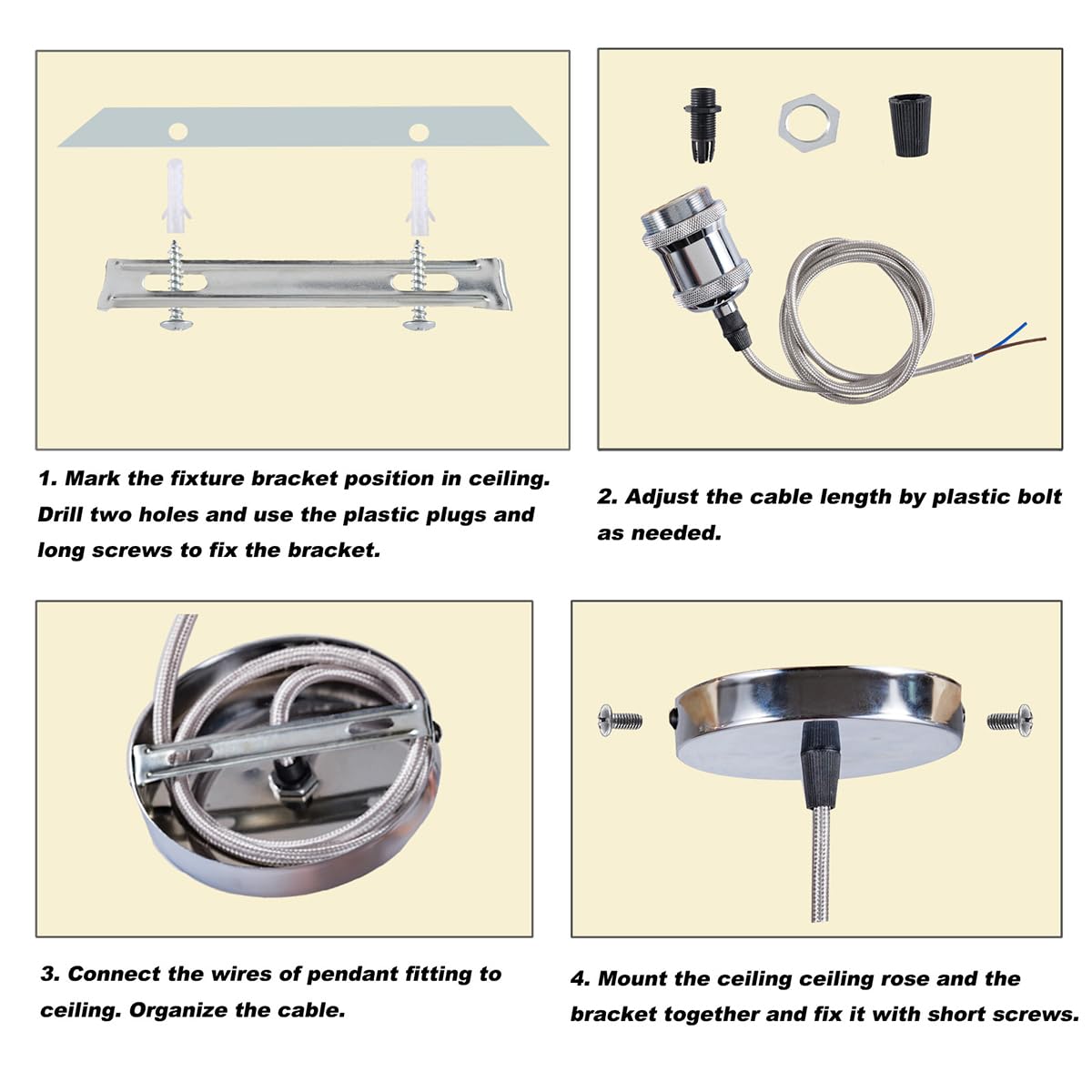 1. Mark the fixture bracket position in ceiling. Drill two holes and use the plastic plugs and long screws to fix the bracket.

2. Adjust the cable length by plastic bolt as needed.

3. Connect the wires of pendant fitting to ceiling. Organize the cable.

4. Mount the ceiling ceiling rose and the bracket together and fix it with short screws.