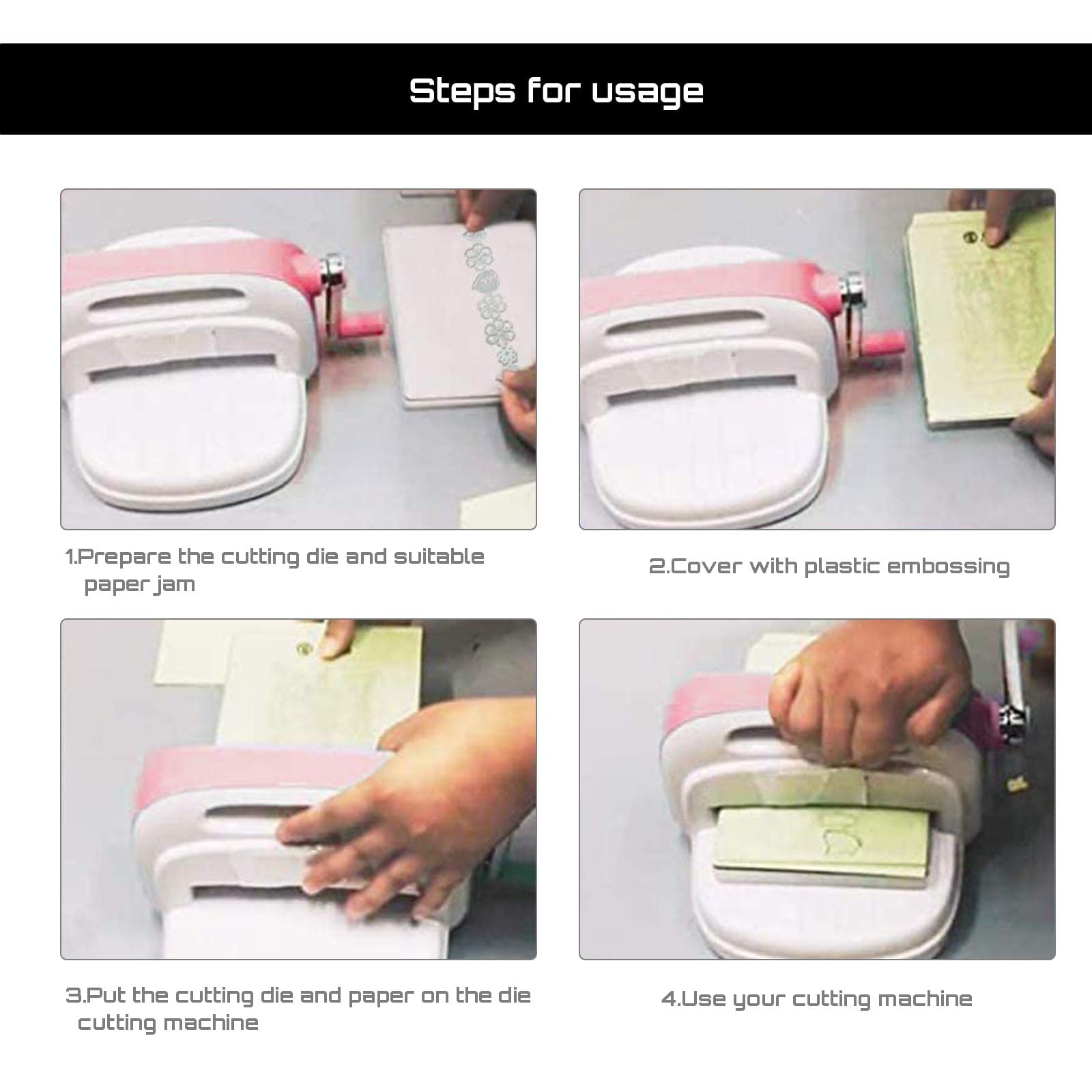 Steps for usage

1.Prepare the cutting die and suitable paper jam

2.Cover with plastic embossing

3.Put the cutting die and paper on the die cutting machine

4.Use your cutting machine