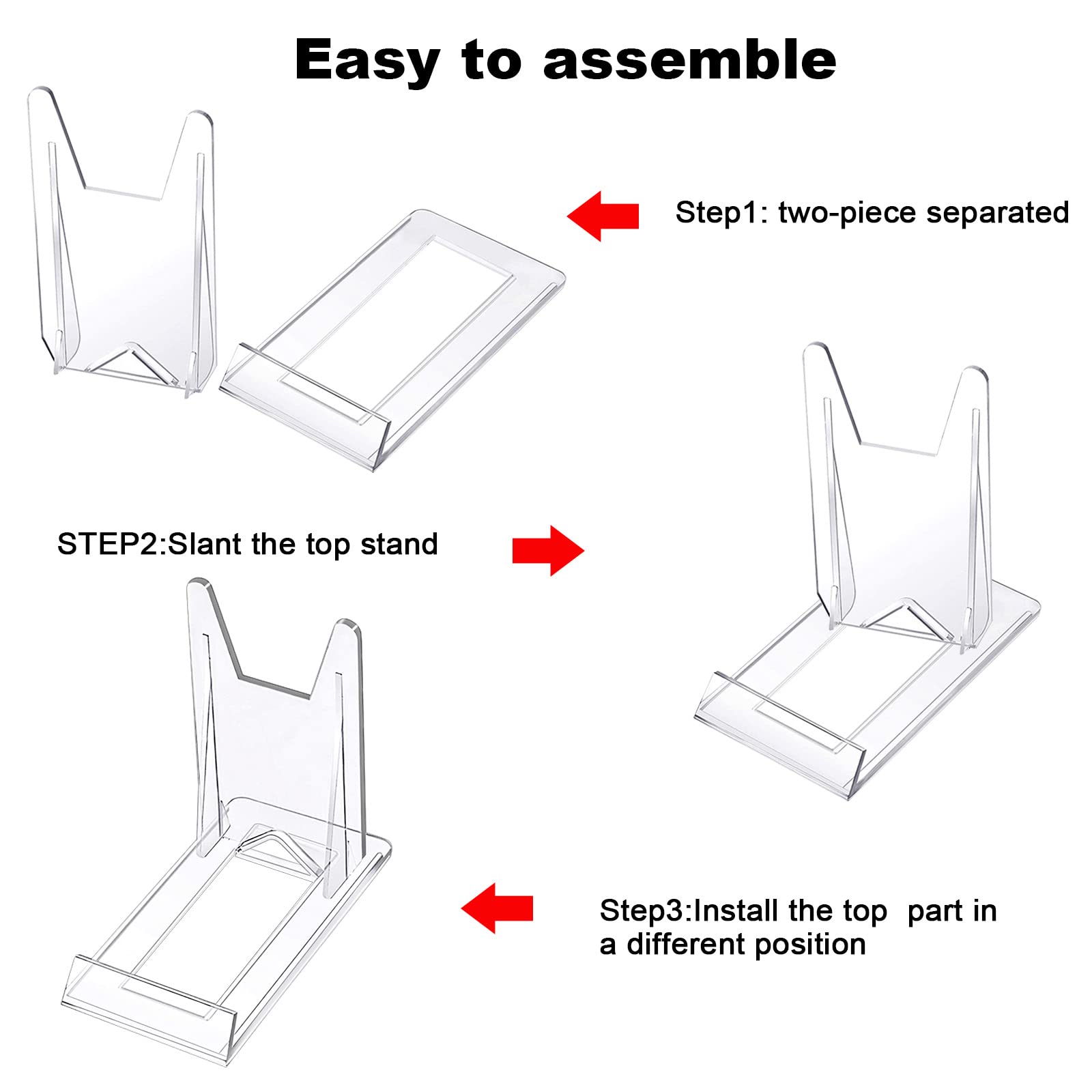 Easy to assemble

Step1: two-piece separated

STEP2:Slant the top stand

Step3:Install the top part in a different position