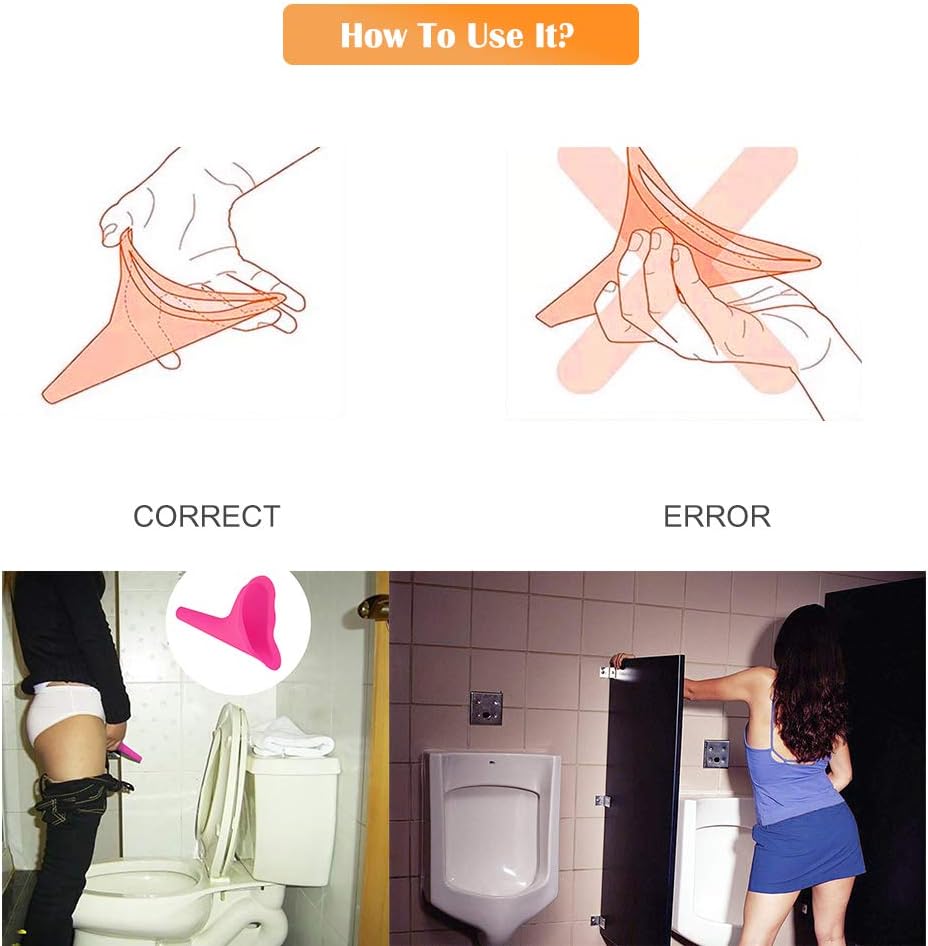 How To Use It?

CORRECT

ERROR