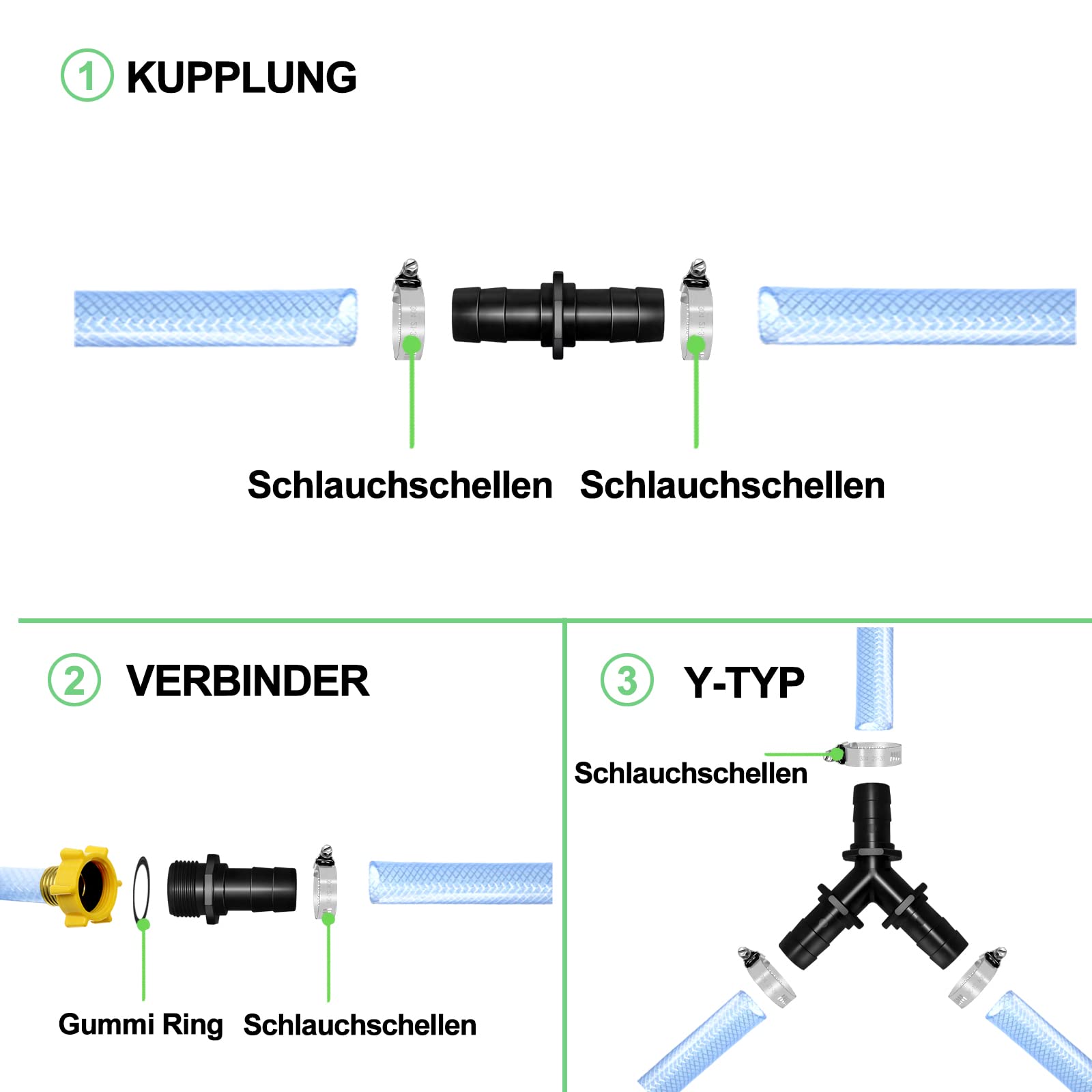 1 KUPPLUNG

Schlauchschellen Schlauchschellen

2 VERBINDER

Gummi Ring Schlauchschellen

3 Y-TYP

Schlauchschellen