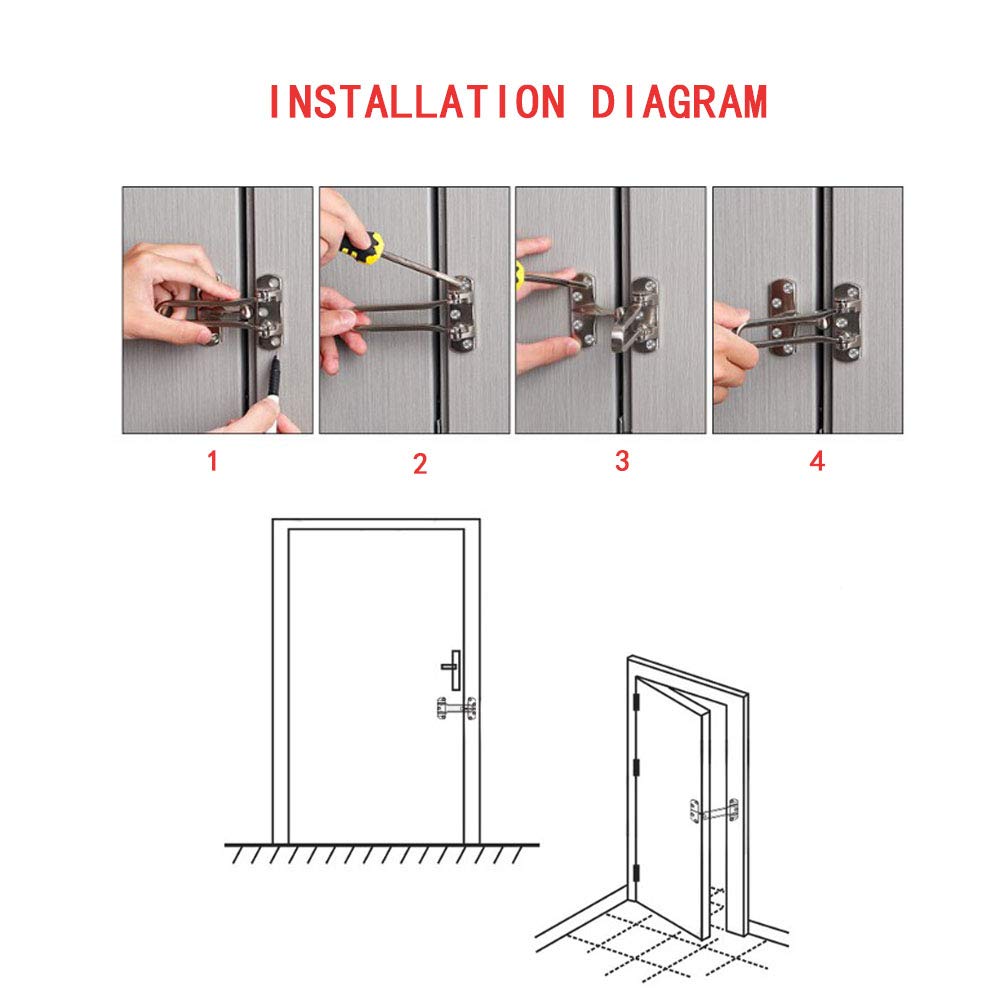 INSTALLATION DIAGRAM

1

2

3

4