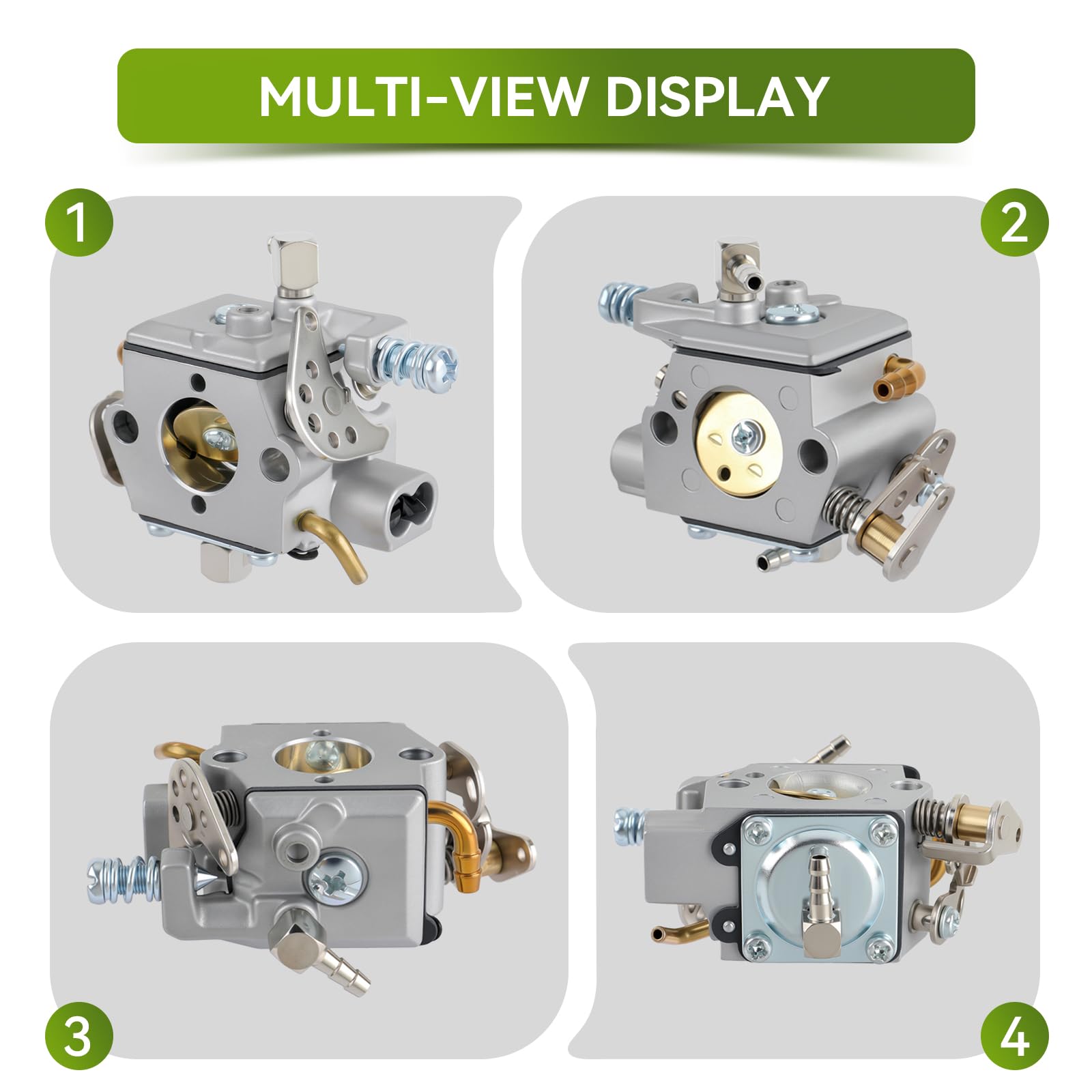 MULTI-VIEW DISPLAY

1

2

3

4