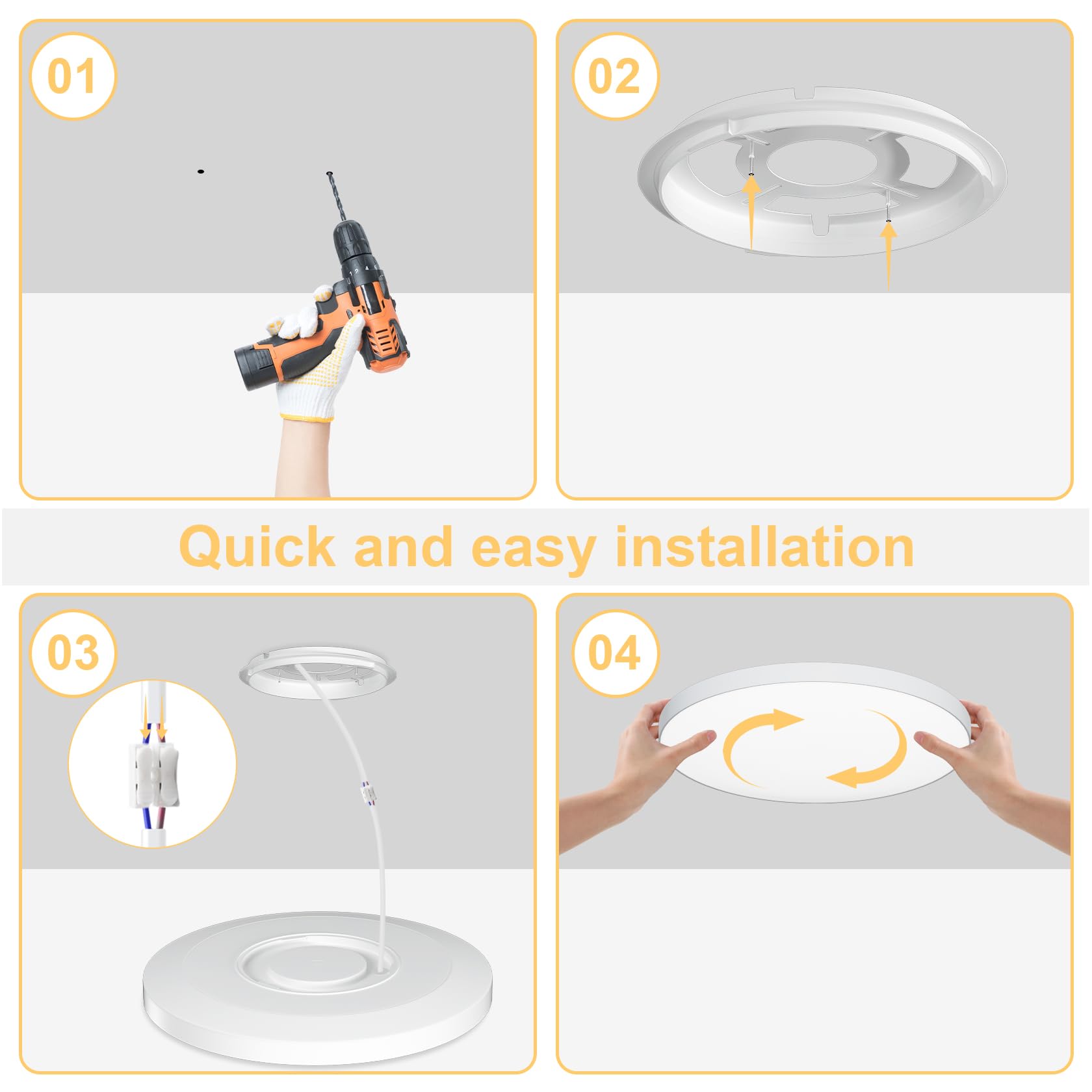 01

02

Quick and easy installation

03

04