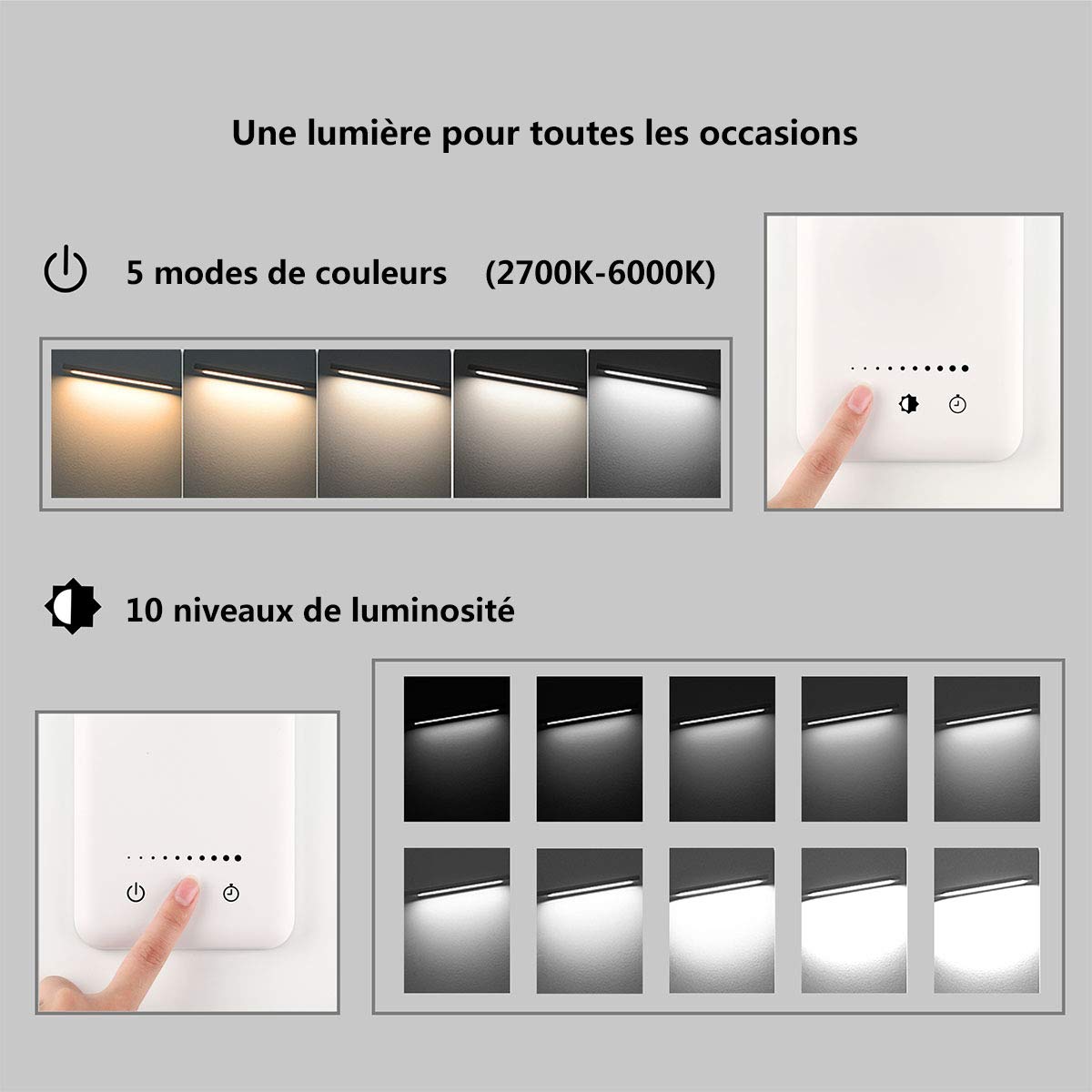 Une lumière pour toutes les occasions

5 modes de couleurs (2700K-6000K)

10 niveaux de luminosité