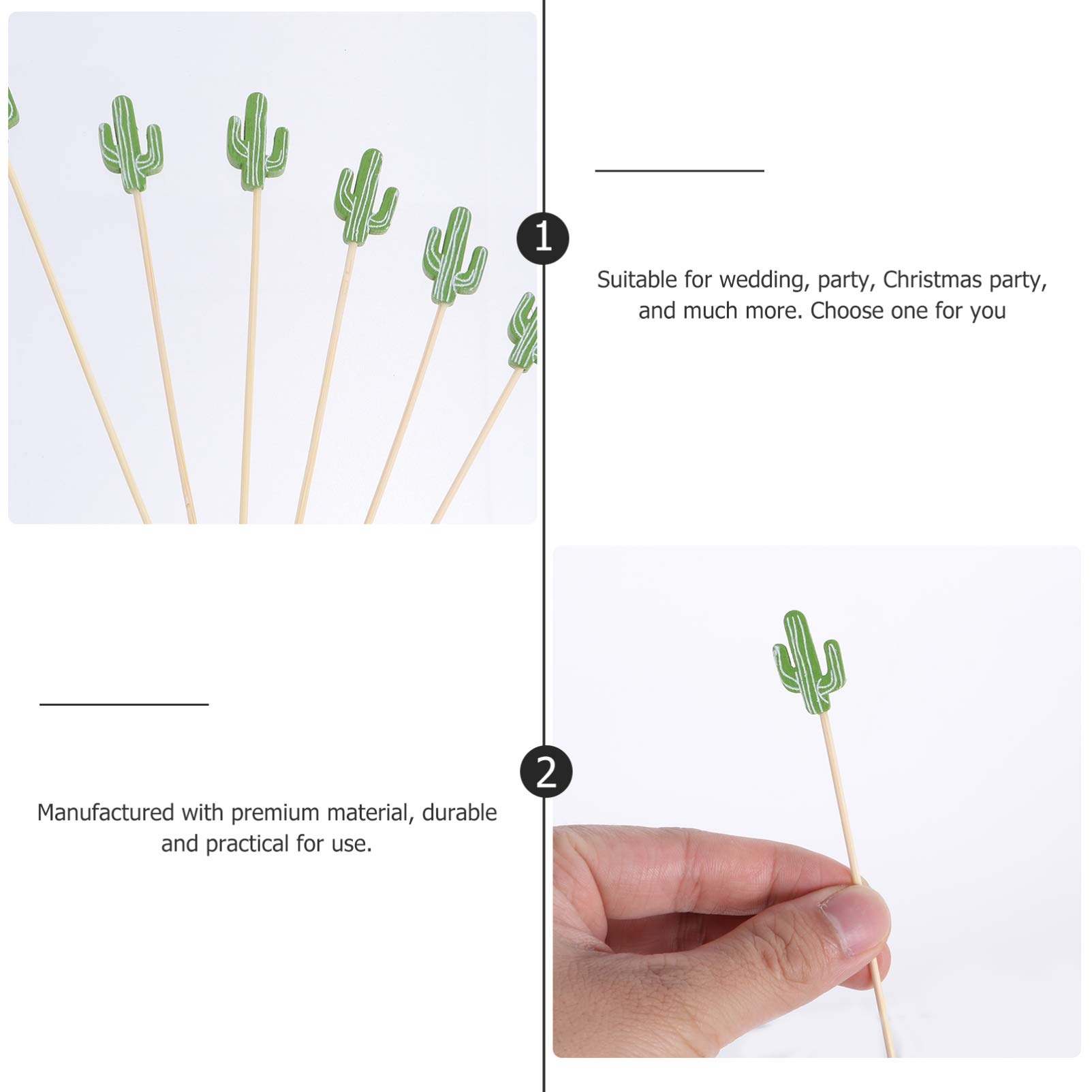 1

Suitable for wedding, party, Christmas party, and much more. Choose one for you

2

Manufactured with premium material, durable and practical for use.