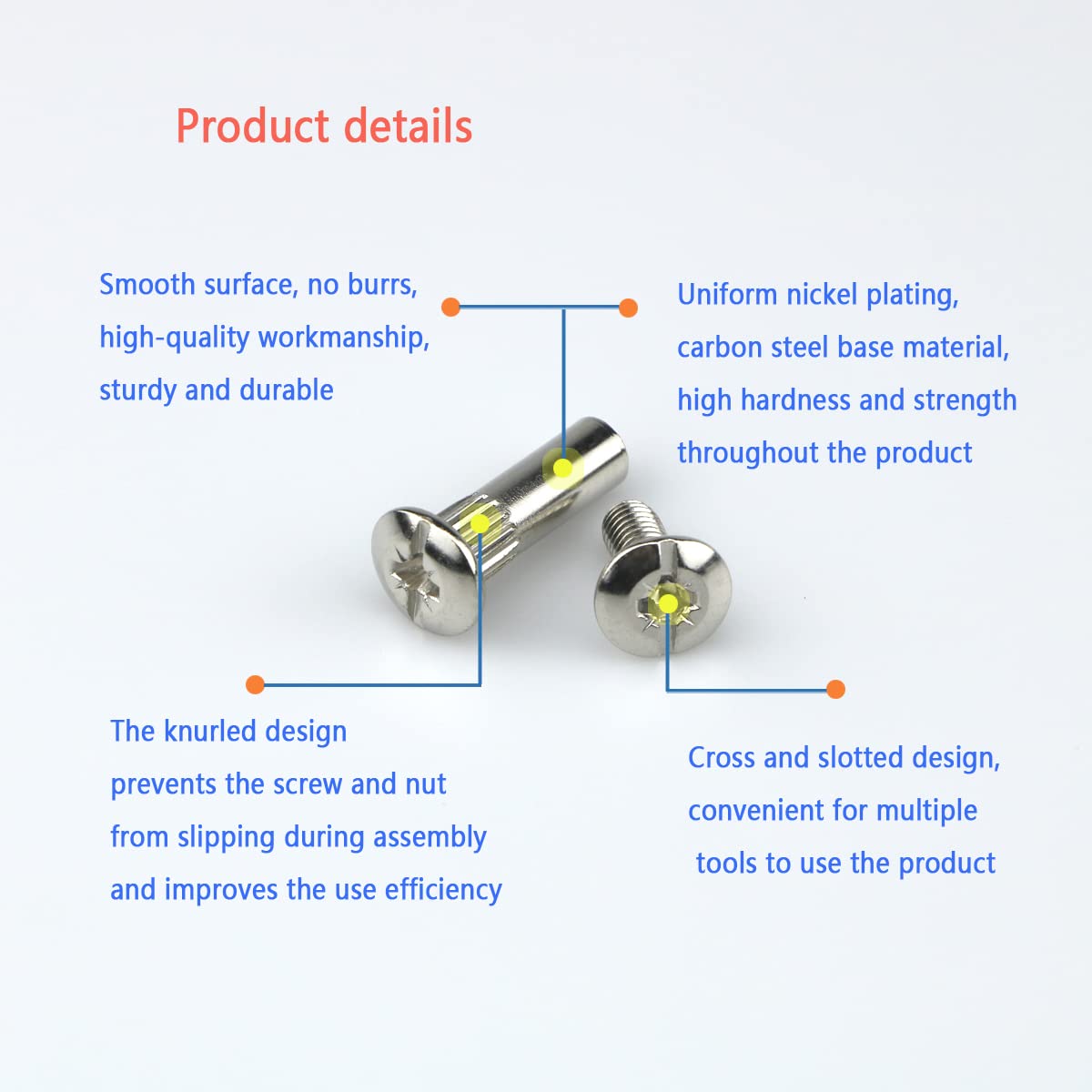 Product details

Smooth surface, no burrs, high-quality workmanship, sturdy and durable

Uniform nickel plating, carbon steel base material, high hardness and strength throughout the product

The knurled design prevents the screw and nut from slipping during assembly and improves the use efficiency

Cross and slotted design, convenient for multiple tools to use the product