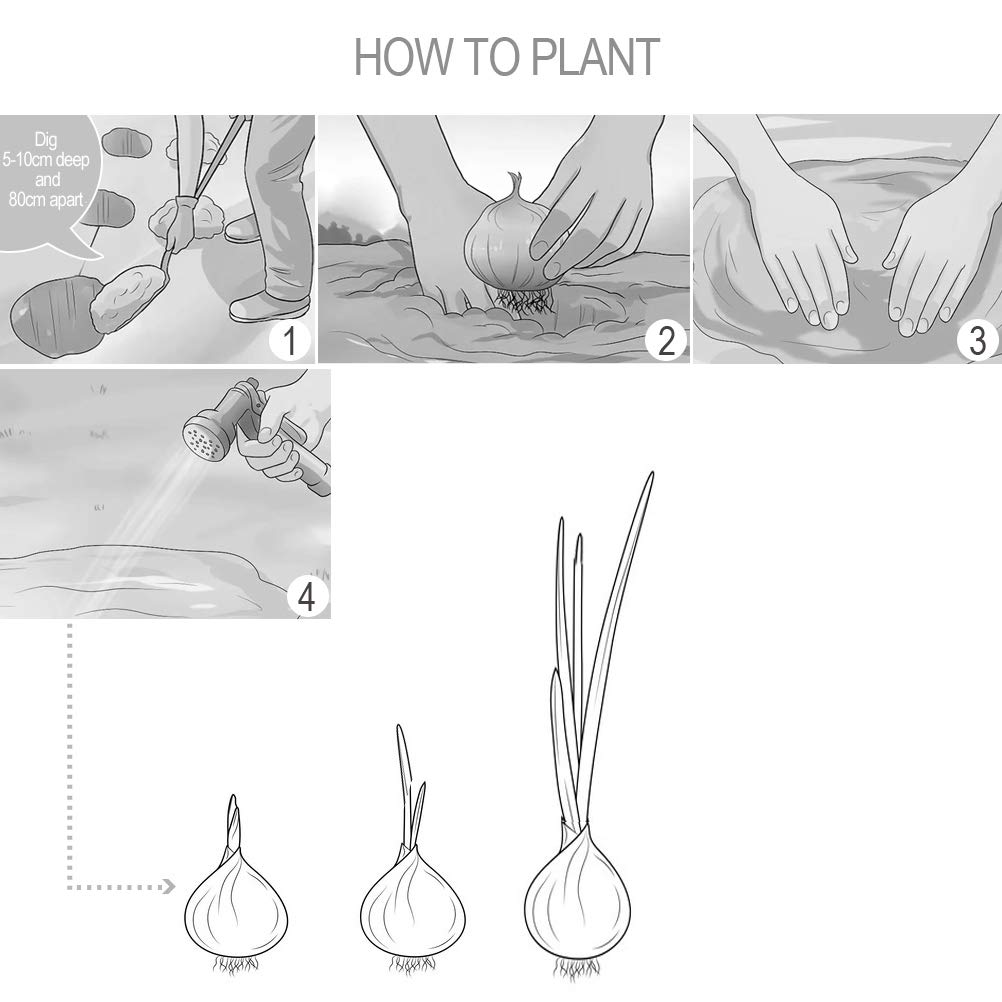 HOW TO PLANT

Dig 5-10cm deep and 80cm apart

1

2

3

4