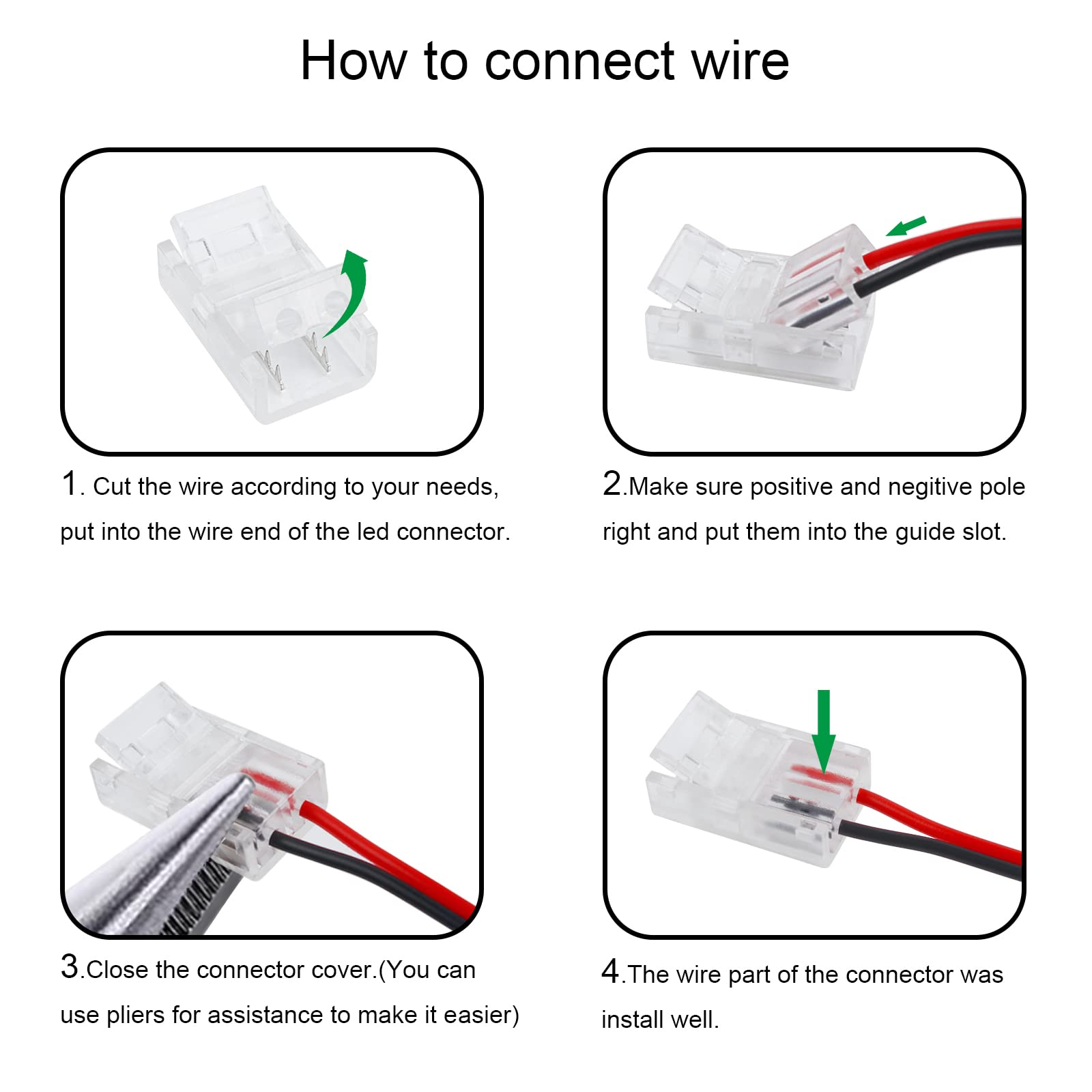 How to connect wire

1. Cut the wire according to your needs, put into the wire end of the led connector.

2.Make sure positive and negitive pole right and put them into the guide slot.

3.Close the connector cover.(You can use pliers for assistance to make it easier)

4.The wire part of the connector was install well.