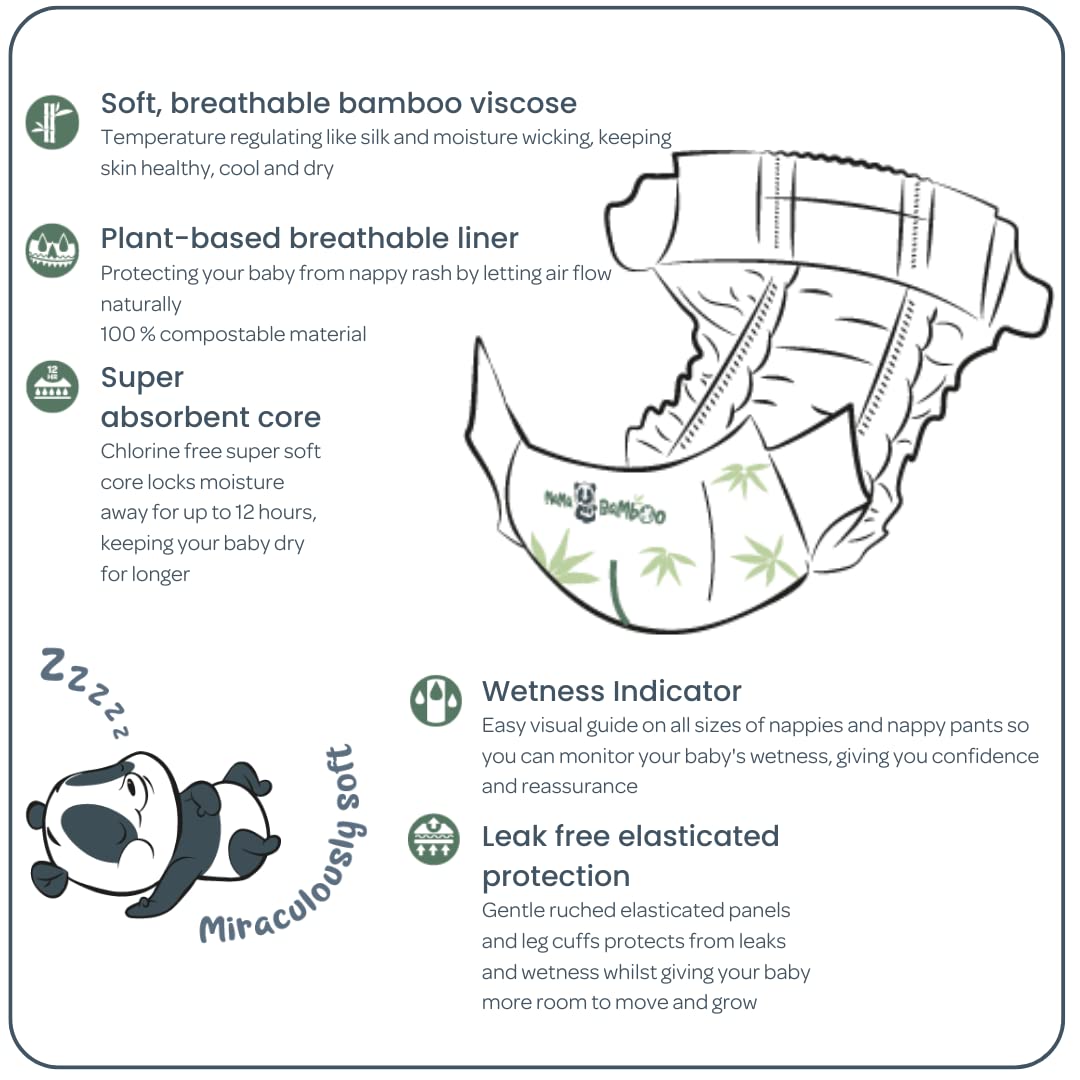 Soft, breathable bamboo viscose
Temperature regulating like silk and moisture wicking, keeping skin healthy, cool and dry

Plant-based breathable liner
Protecting your baby from nappy rash by letting air flow naturally
100 % compostable material

12 HR

Super absorbent core
Chlorine free super soft core locks moisture away for up to 12 hours, keeping your baby dry for longer

MAMA BAMBOO

Zzzzz

Miraculously soft

Wetness Indicator
Easy visual guide on all sizes of nappies and nappy pants so you can monitor your baby's wetness, giving you confidence and reassurance

Leak free elasticated protection
Gentle ruched elasticated panels and leg cuffs protects from leaks and wetness whilst giving your baby more room to move and grow