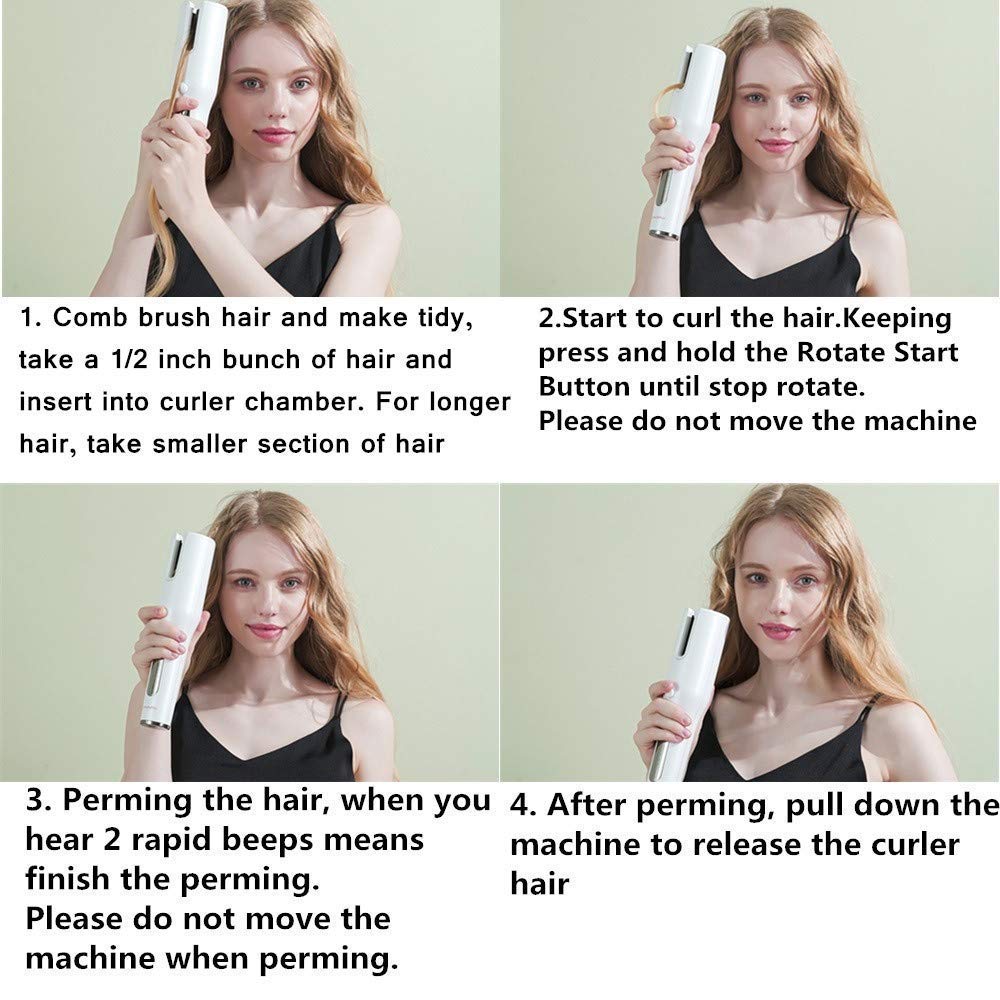 1. Comb brush hair and make tidy, take a 1/2 inch bunch of hair and insert into curler chamber. For longer hair, take smaller section of hair

2.Start to curl the hair.Keeping press and hold the Rotate Start Button until stop rotate.
Please do not move the machine

3. Perming the hair, when you hear 2 rapid beeps means finish the perming.
Please do not move the machine when perming.

4. After perming, pull down the machine to release the curler hair