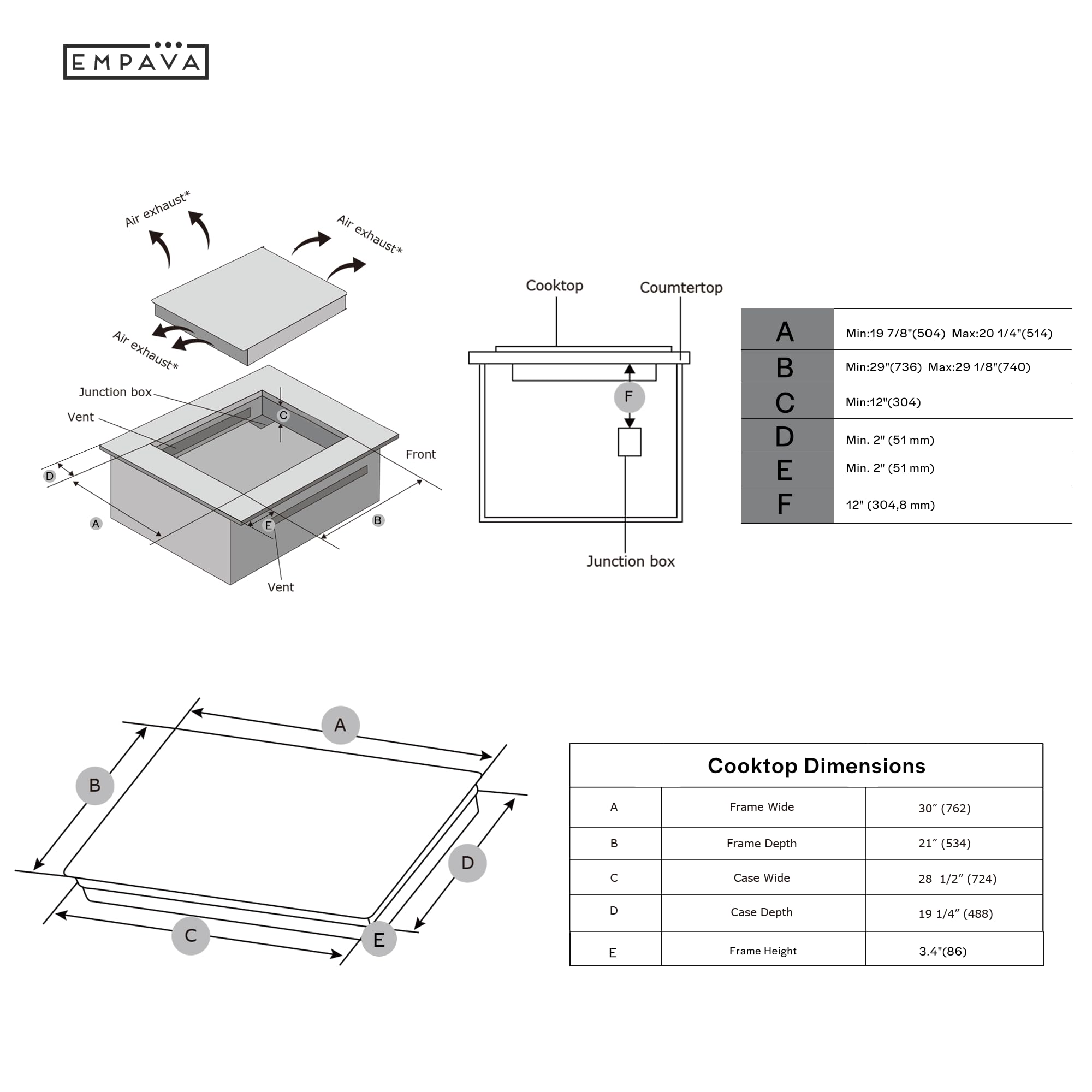 EMPAVA

Air exhaust*

Air exhaust*

Air exhaust*

Junction box

Vent

C

Front

D

A

E

B

Vent

Cooktop

Coumtertop

F

Junction box

| A | Min:19 7/8"(504) Max:20 1/4"(514) |
|---|---|
| B | Min:29"(736) Max:29 1/8"(740) |
| C | Min:12"(304) |
| D | Min. 2" (51 mm) |
| E | Min. 2" (51 mm) |
| F | 12" (304,8 mm) |

A

B

D

C

E

Cooktop Dimensions

| A | Frame Wide | 30″ (762) |
|---|---|---|
| B | Frame Depth | 21″ (534) |
| C | Case Wide | 28 1/2″ (724) |
| D | Case Depth | 19 1/4″ (488) |
| E | Frame Height | 3.4"(86) |