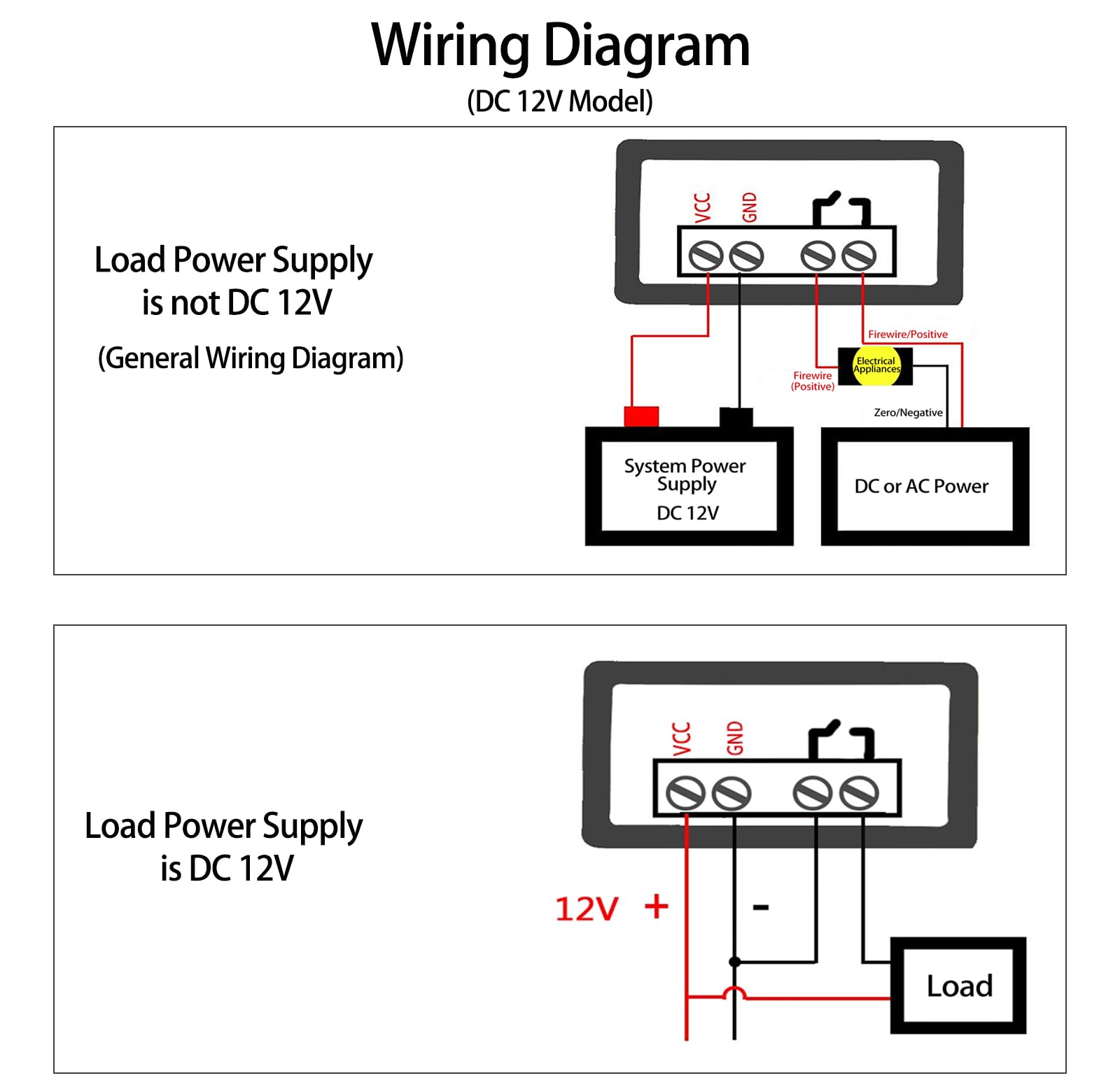 Wiring Diagram
(DC 12V Model)

Load Power Supply is not DC 12V
(General Wiring Diagram)

VCC GND

Firewire/Positive

Electrical Appliances

Firewire (Positive)

Zero/Negative

System Power Supply DC 12V

DC or AC Power

Load Power Supply is DC 12V

VCC GND

12V +

-

Load