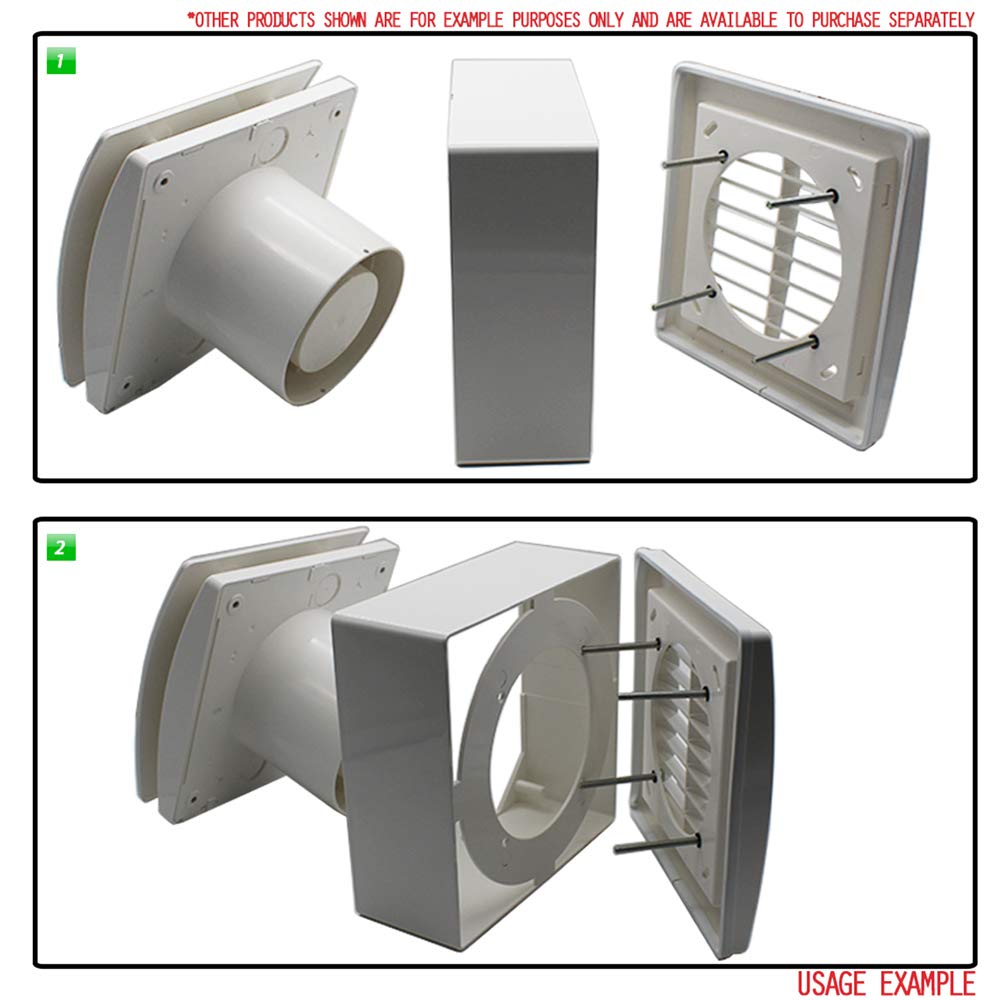 *OTHER PRODUCTS SHOWN ARE FOR EXAMPLE PURPOSES ONLY AND ARE AVAILABLE TO PURCHASE SEPARATELY

1

2

USAGE EXAMPLE