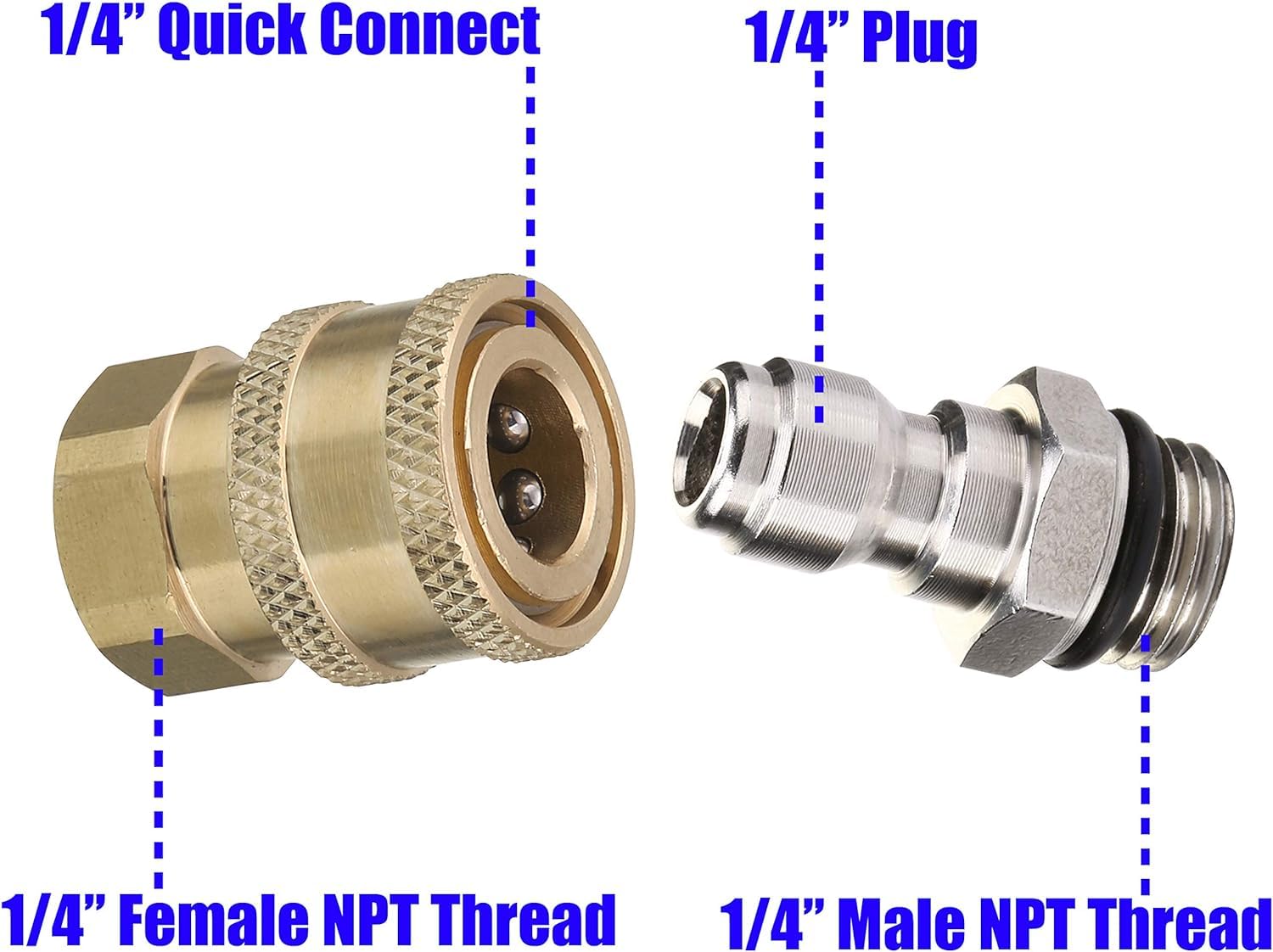 1/4” Quick Connect

1/4” Plug

1/4” Female NPT Thread

1/4” Male NPT Thread