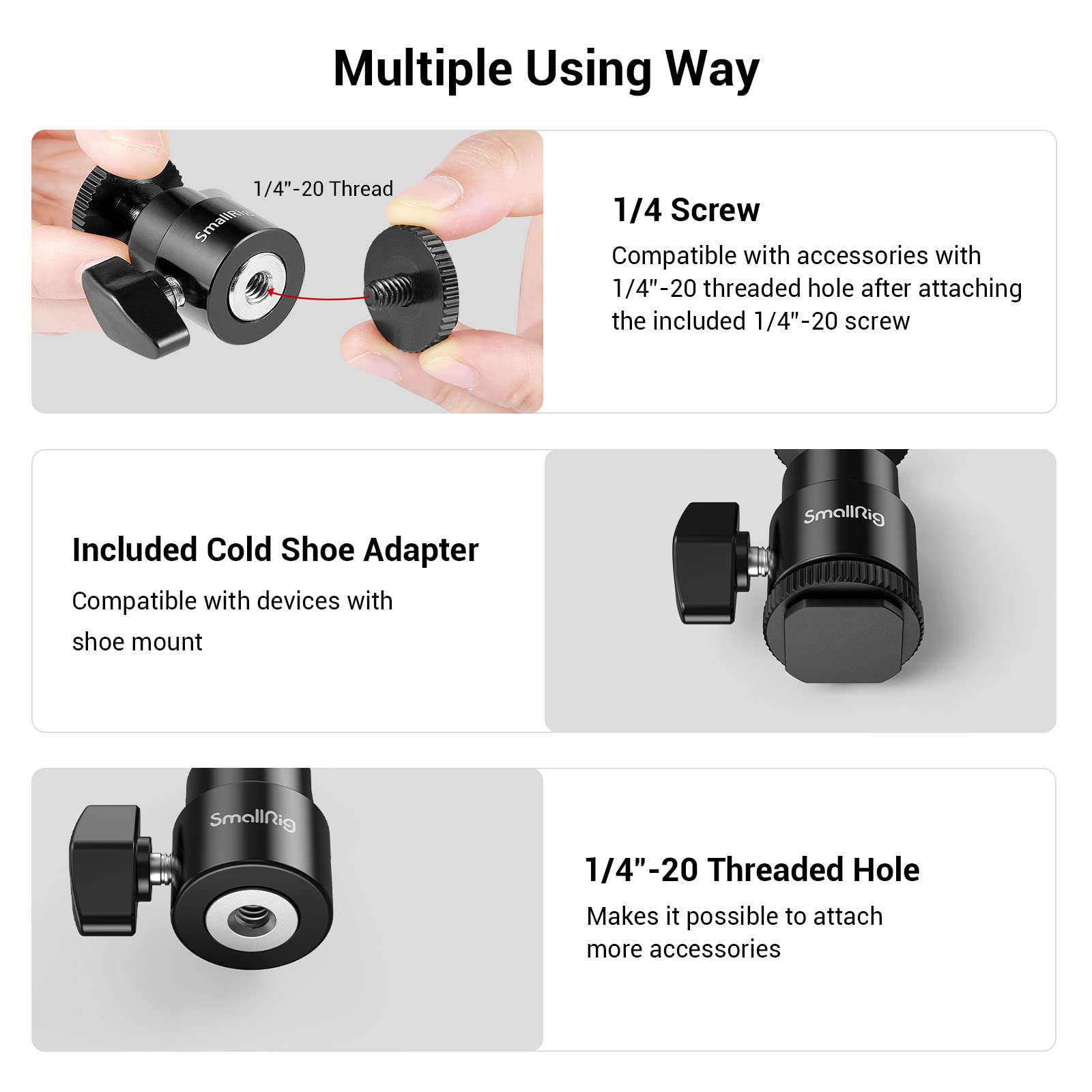 Multiple Using Way

1/4"-20 Thread

SmallRig

1/4 Screw

Compatible with accessories with 1/4"-20 threaded hole after attaching the included 1/4"-20 screw

Included Cold Shoe Adapter

Compatible with devices with shoe mount

SmallRig

SmallRig

1/4"-20 Threaded Hole

Makes it possible to attach more accessories