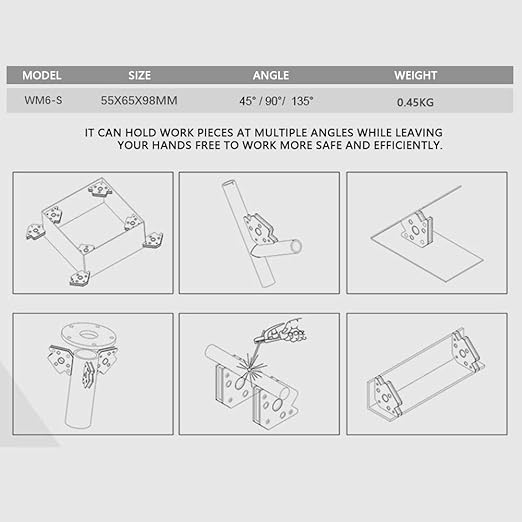 | MODEL | SIZE | ANGLE | WEIGHT |
|---|---|---|---|
| WM6-S | 55X65X98MM | 45° / 90°/ 135° | 0.45KG |

IT CAN HOLD WORK PIECES AT MULTIPLE ANGLES WHILE LEAVING YOUR HANDS FREE TO WORK MORE SAFE AND EFFICIENTLY.