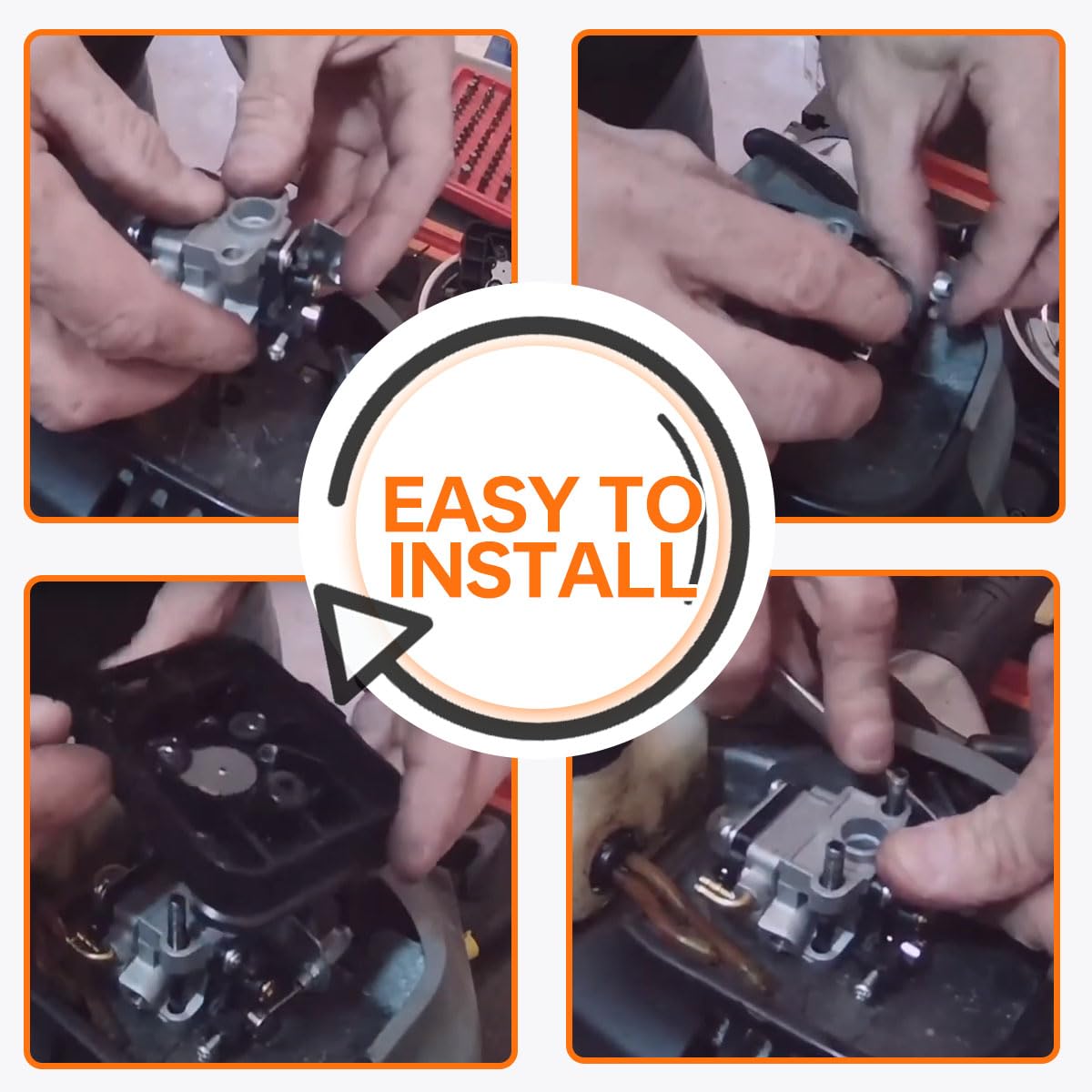 EASY TO INSTALL