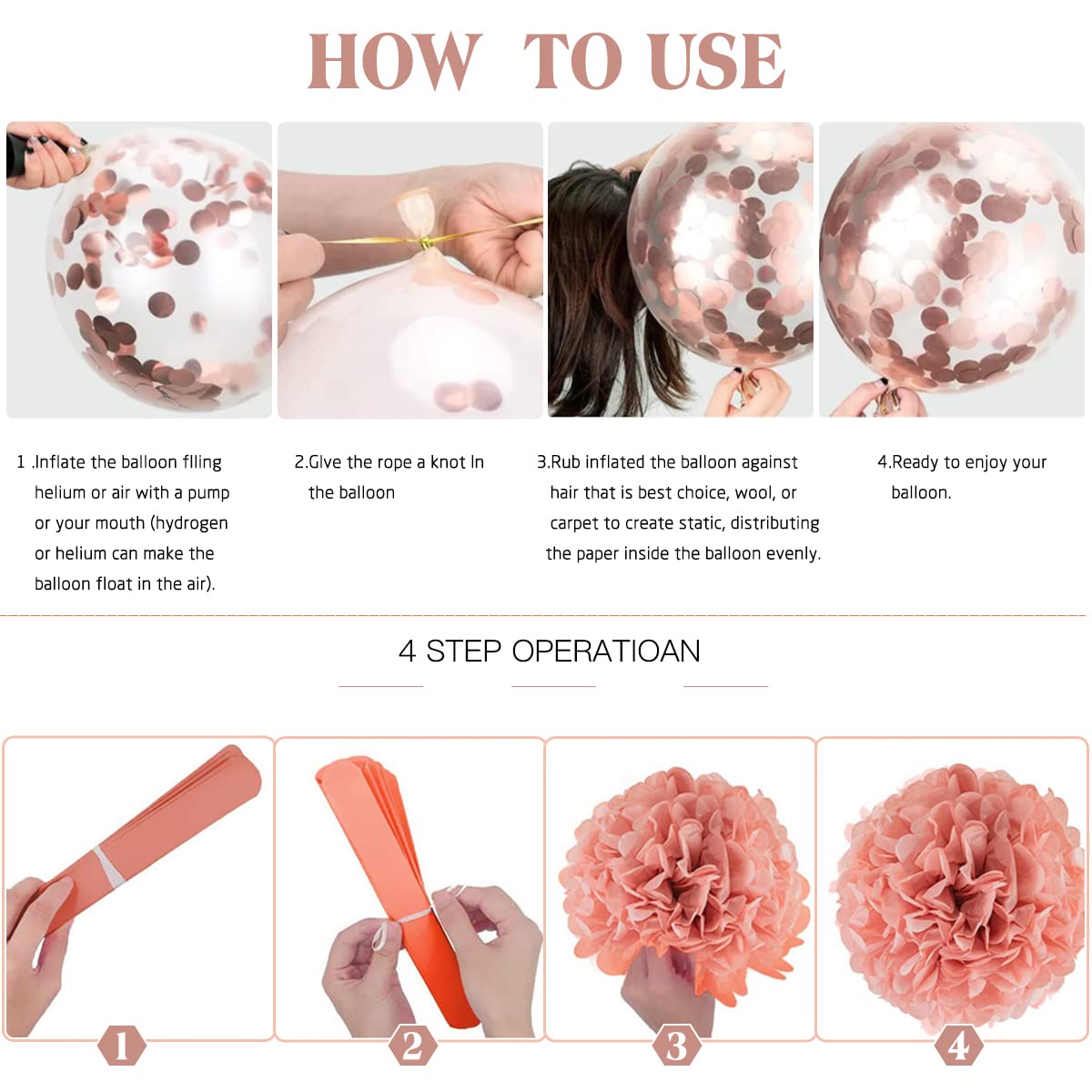 HOW TO USE

1 .Inflate the balloon flling helium or air with a pump or your mouth (hydrogen or helium can make the balloon float in the air).

2.Glve the rope a knot In the balloon

3.Rub inflated the balloon against hair that is best choice, wool, or carpet to create static, distributing the paper inside the balloon evenly.

4.Ready to enjoy your balloon.

4 STEP OPERATIOAN

1

2

3

4