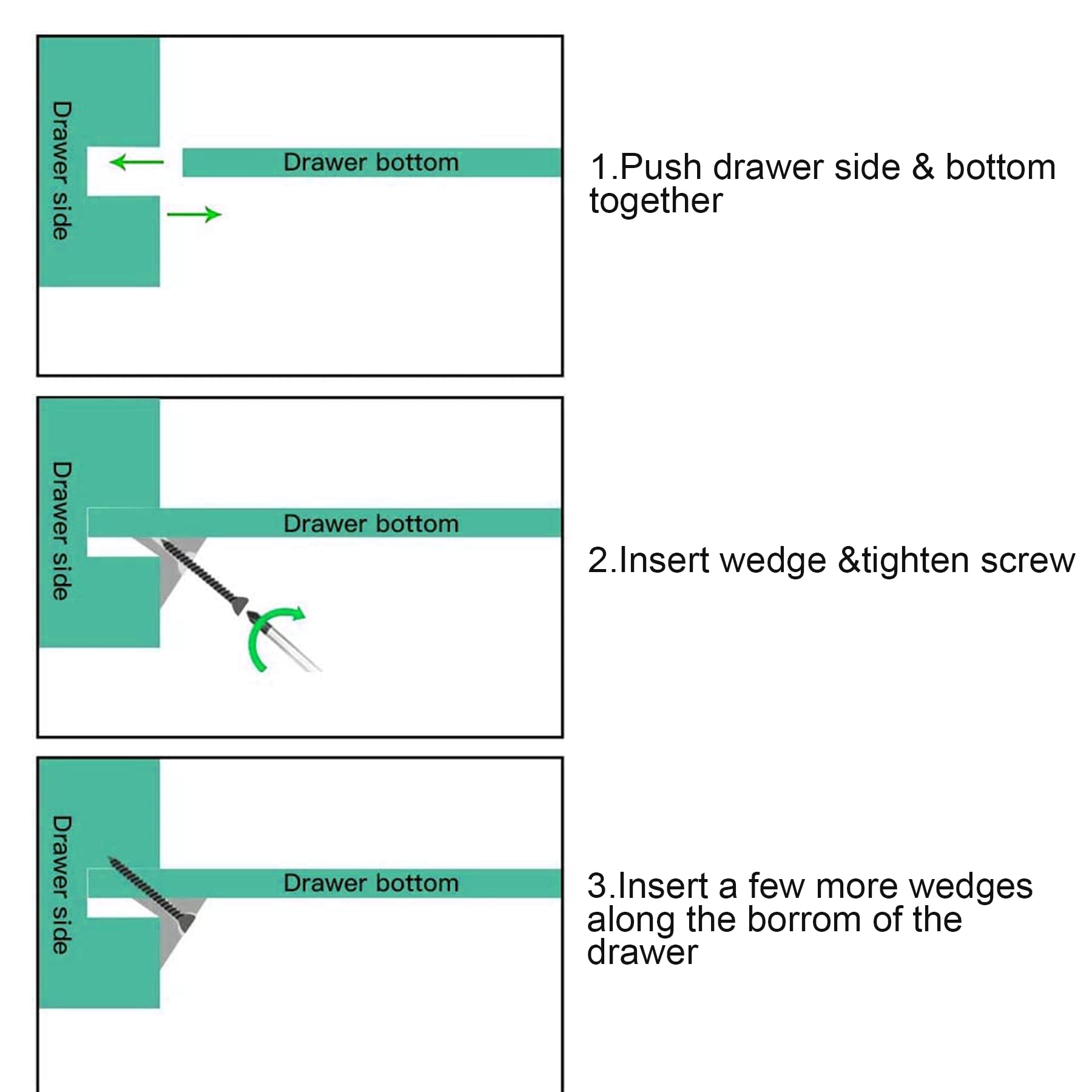 Drawer side

Drawer bottom

1.Push drawer side & bottom together

Drawer side

Drawer bottom

2.Insert wedge &tighten screw

Drawer side

Drawer bottom

3.Insert a few more wedges along the borrom of the drawer