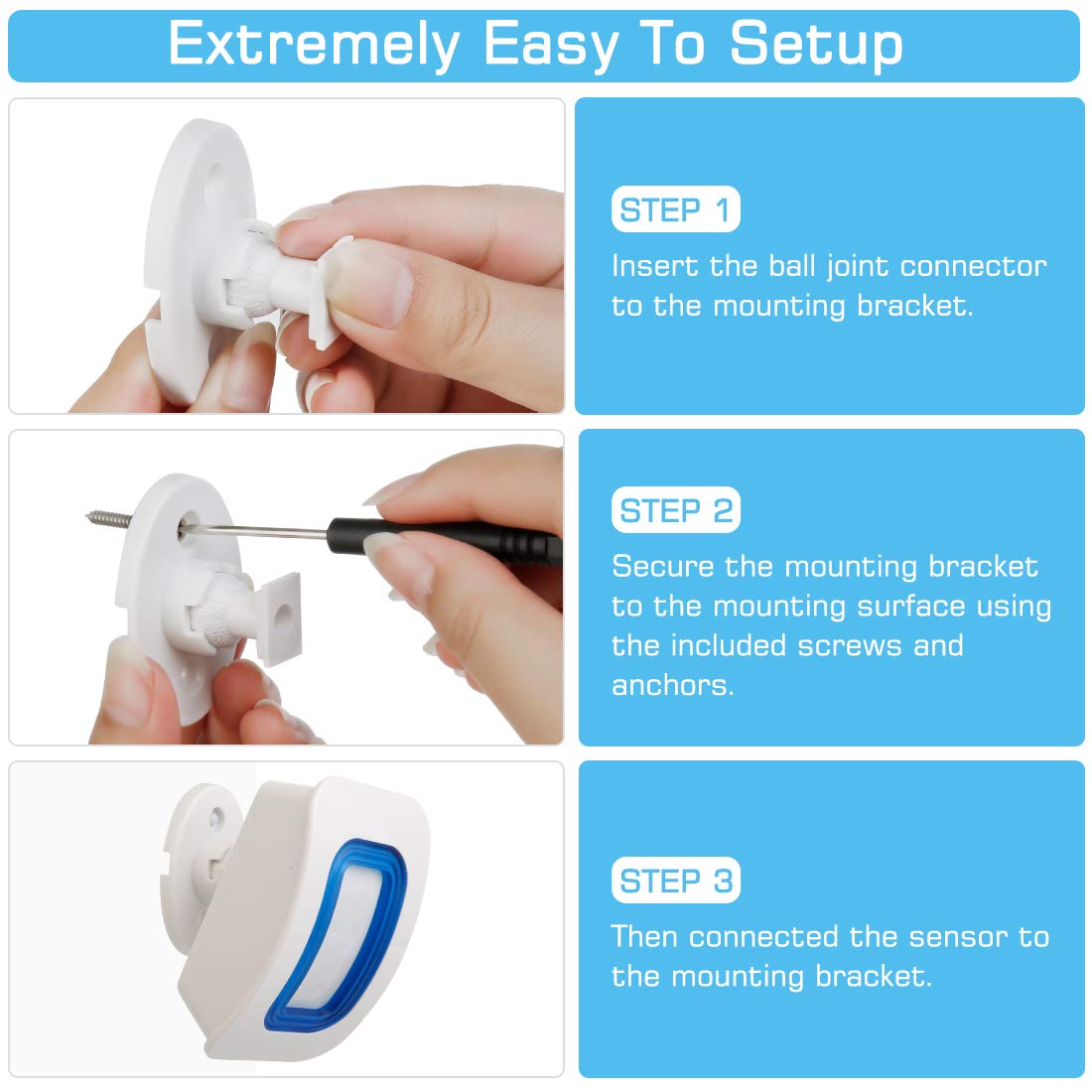 Extremely Easy To Setup

STEP 1

Insert the ball joint connector to the mounting bracket.

STEP 2

Secure the mounting bracket to the mounting surface using the included screws and anchors.

STEP 3

Then connected the sensor to the mounting bracket.